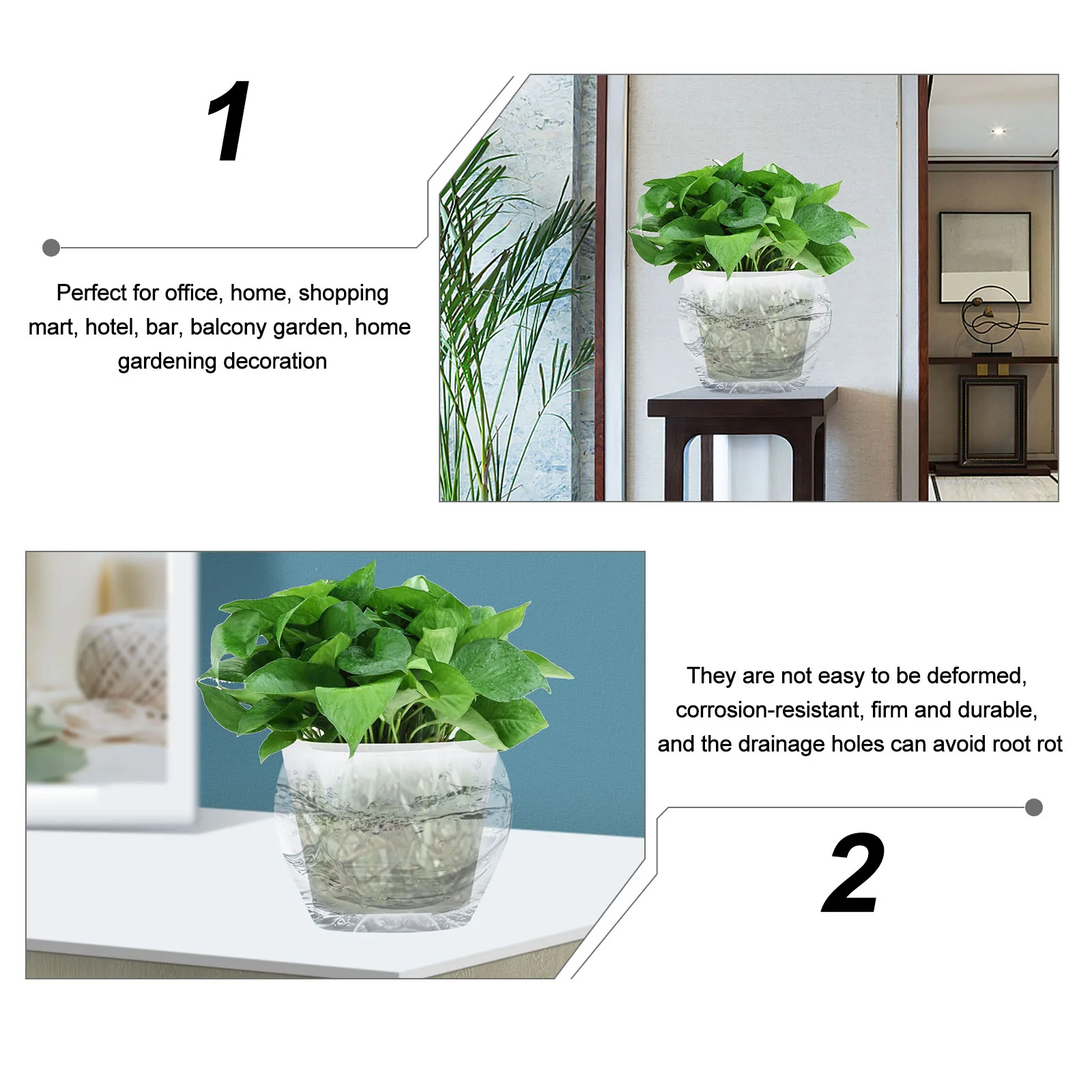 1

Perfect for office, home, shopping mart, hotel, bar, balcony garden, home gardening decoration

They are not easy to be deformed, corrosion-resistant, firm and durable, and the drainage holes can avoid root rot

2