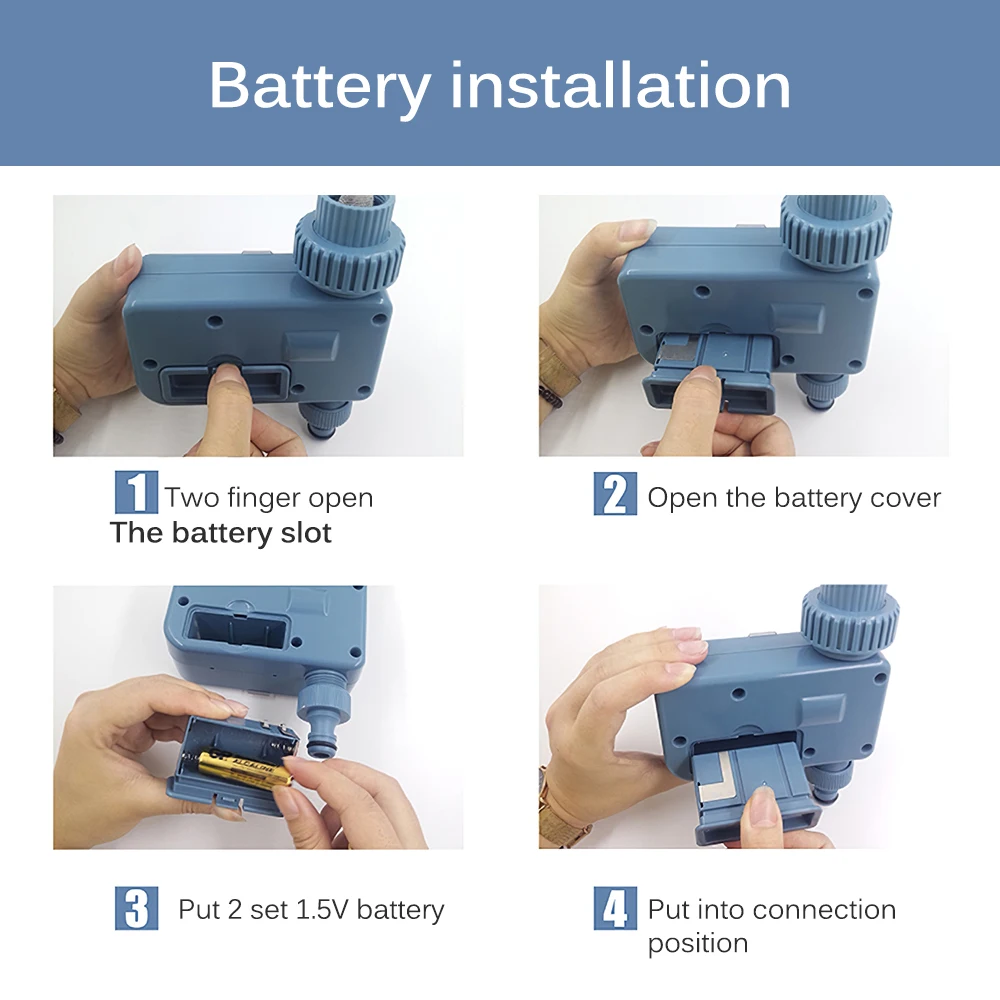 Battery installation

1 Two finger open
The battery slot

2 Open the battery cover

ALCALINE

3 Put 2 set 1.5V battery

4 Put into connection position