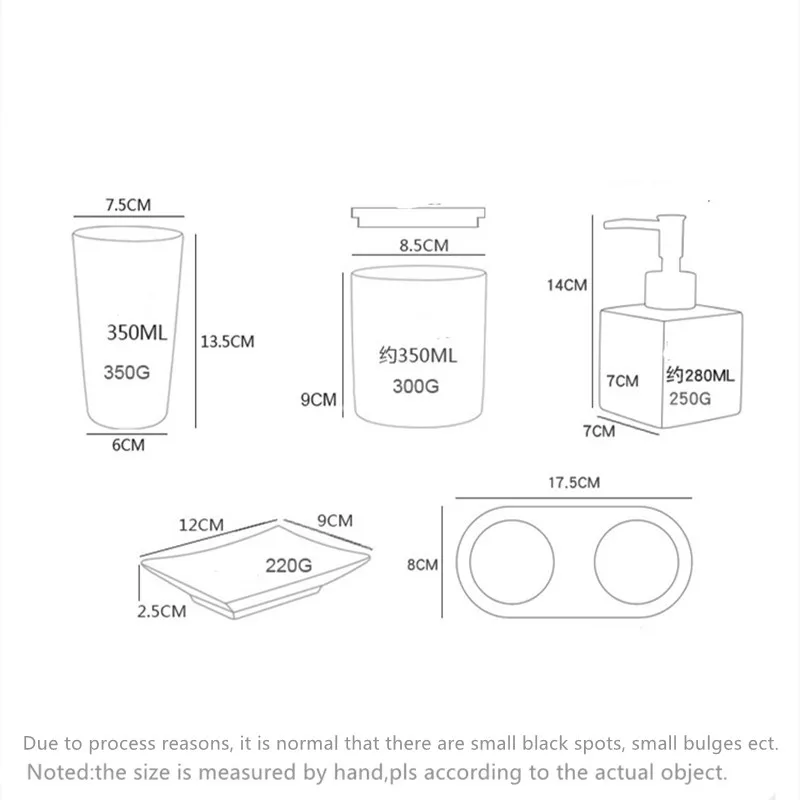 7.5CM

350ML
350G

13.5CM

6CM

8.5CM

约350ML
300G

9CM

14CM

7CM

约280ML
250G

7CM

12CM
9CM

220G

2.5CM

17.5CM

8CM

Due to process reasons, it is normal that there are small black spots, small bulges ect.
Noted:the size is measured by hand,pls according to the actual object.