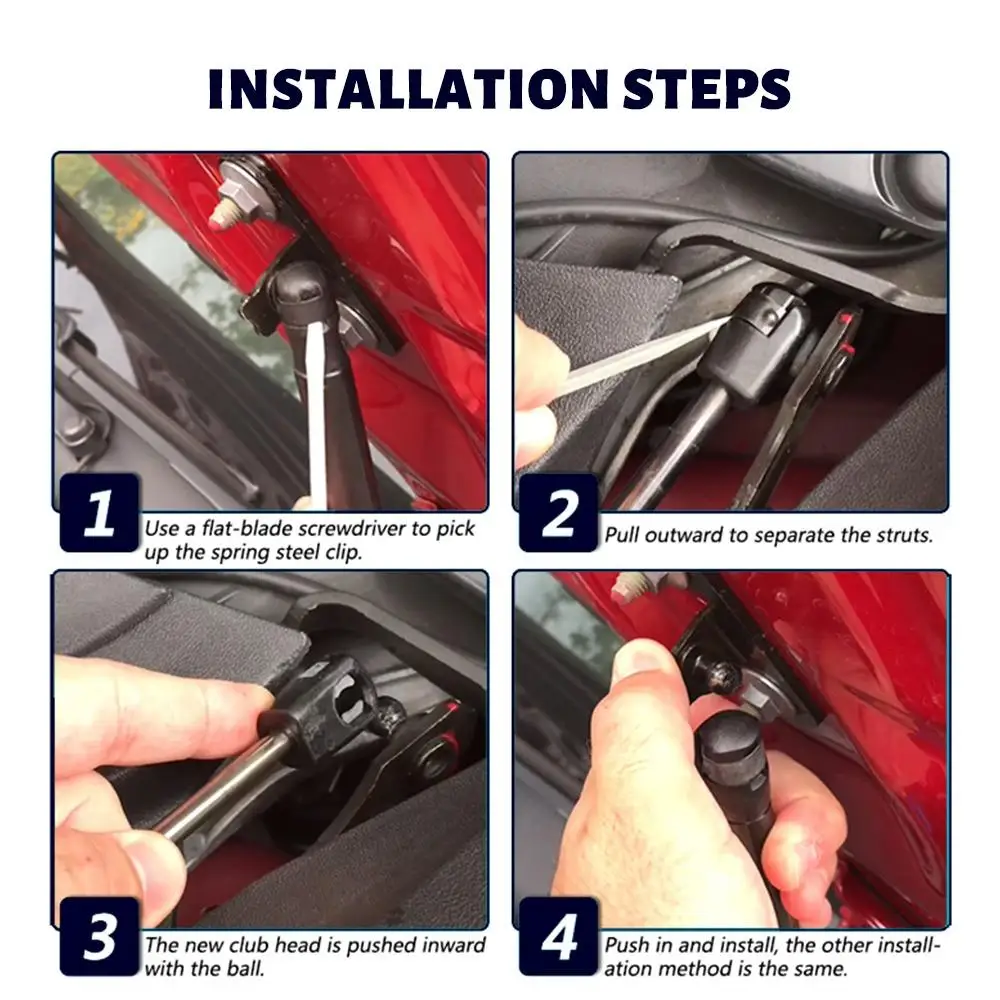 INSTALLATION STEPS

1
Use a flat-blade screwdriver to pick up the spring steel clip.

2
Pull outward to separate the struts.

3
The new club head is pushed inward with the ball.

4
Push in and install, the other installation method is the same.