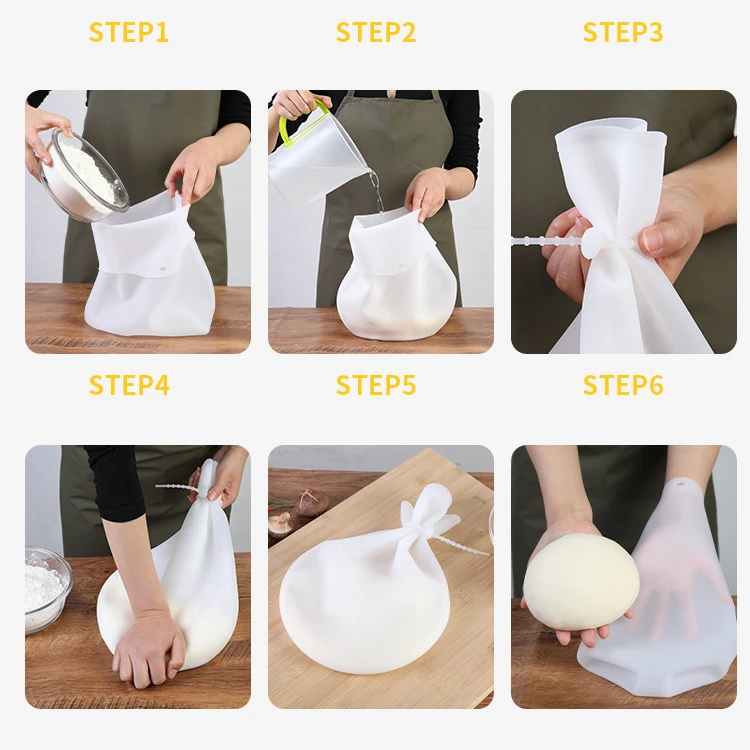 STEP1

STEP2

STEP3

STEP4

STEP5

STEP6