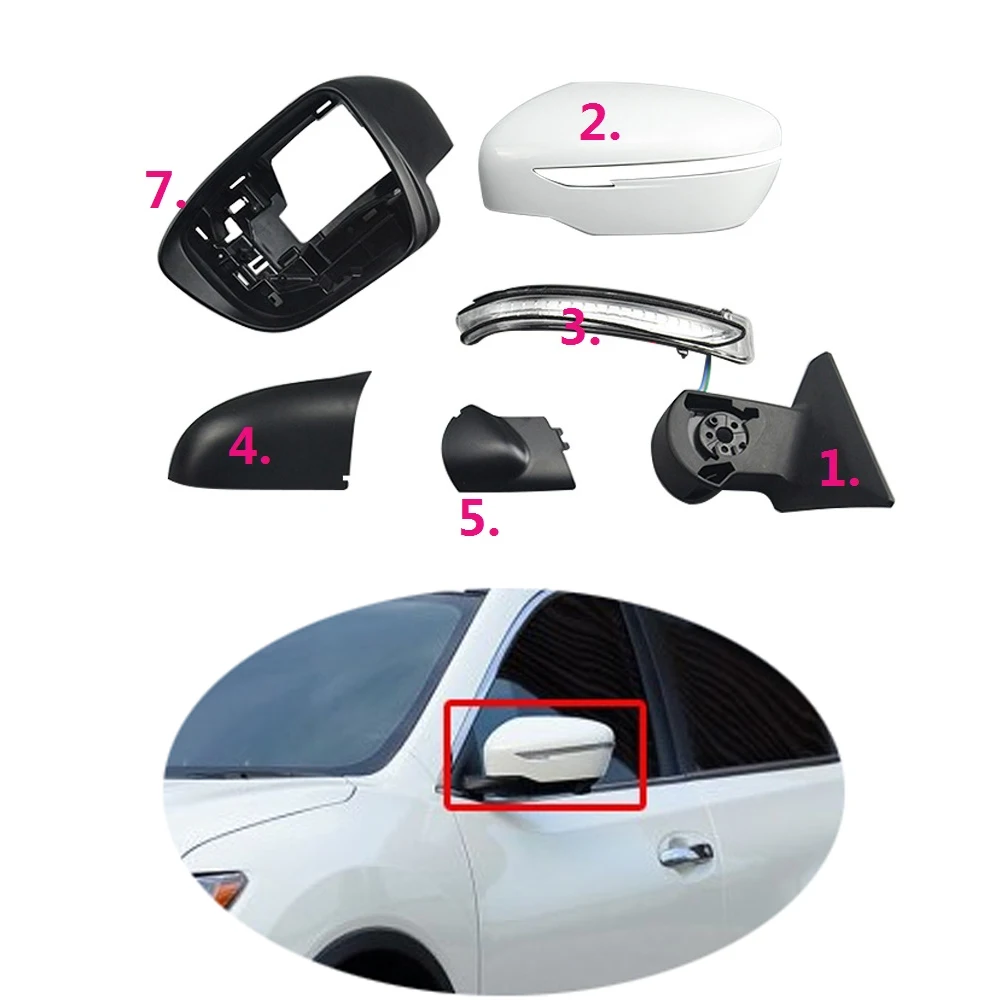 7.

2.

3.

4.

5.

1.