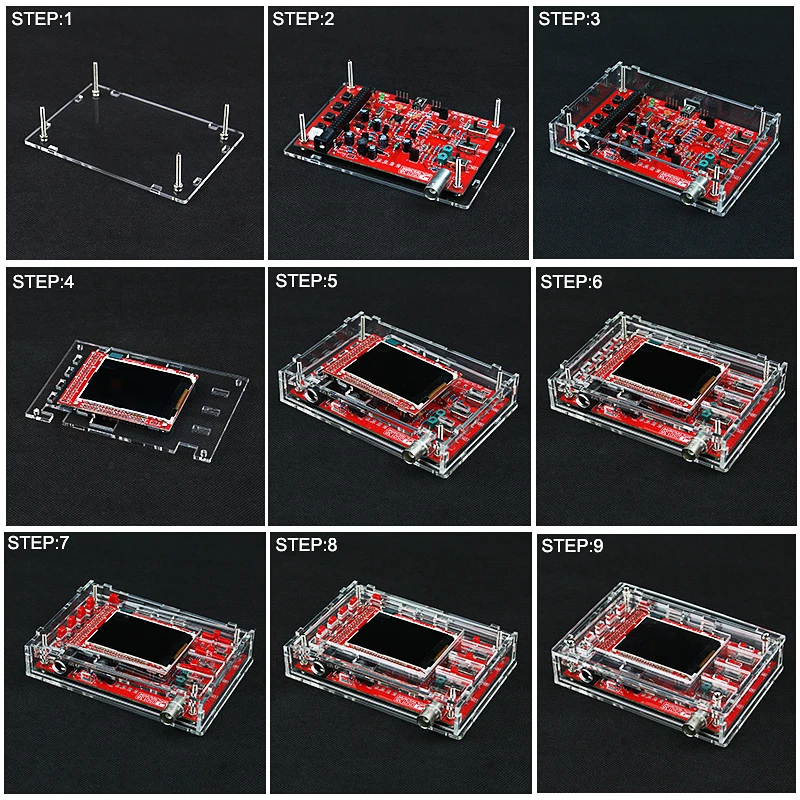 STEP:1

STEP:2

STEP:3

STEP:4

STEP:5

STEP:6

STEP:7

STEP:8

STEP:9