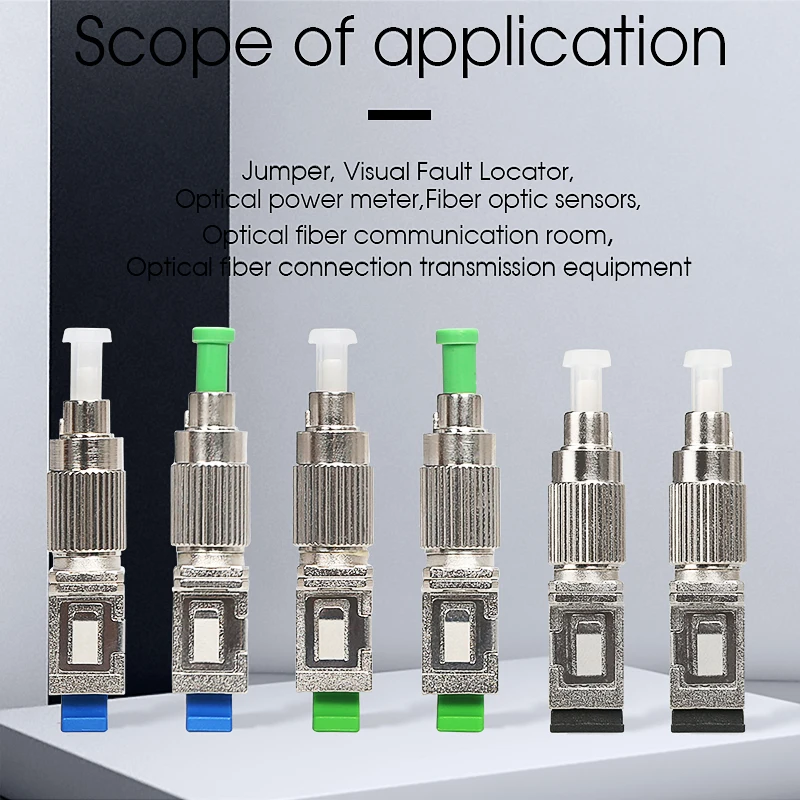 Scope of application

Jumper, Visual Fault Locator,
Optical power meter,Fiber optic sensors,
Optical fiber communication room,
Optical fiber connection transmission equipment