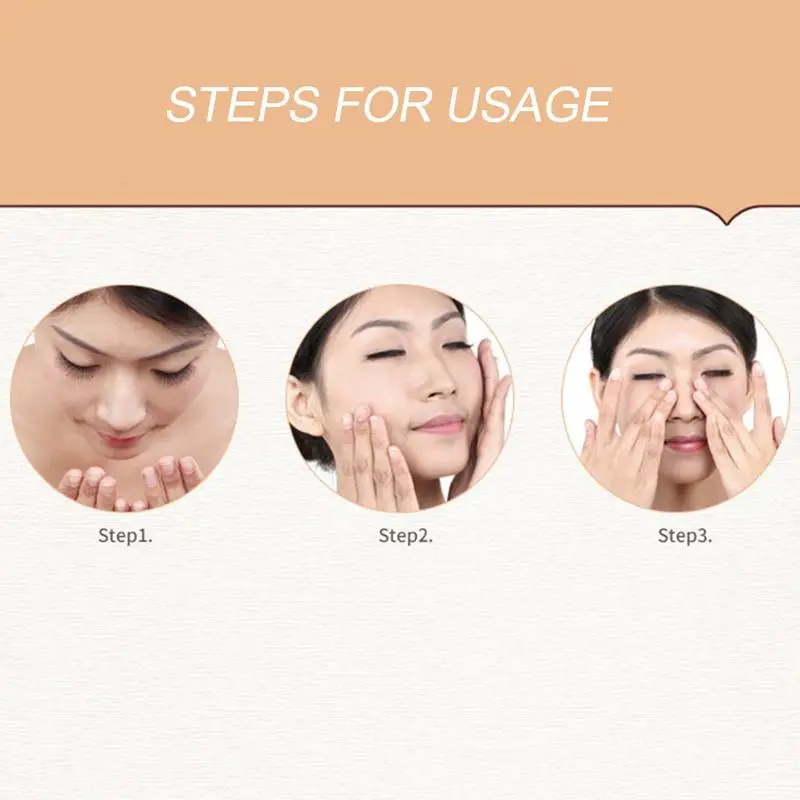 STEPS FOR USAGE

Step1.

Step2.

Step3.