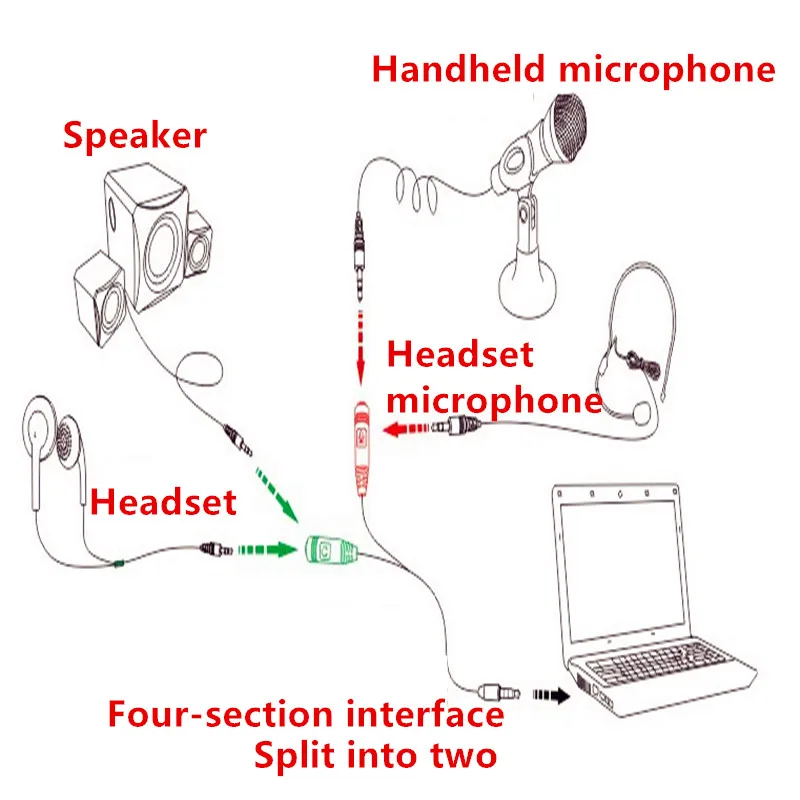 Handheld microphone

Speaker

Headset microphone

Headset

Four-section interface
Split into two