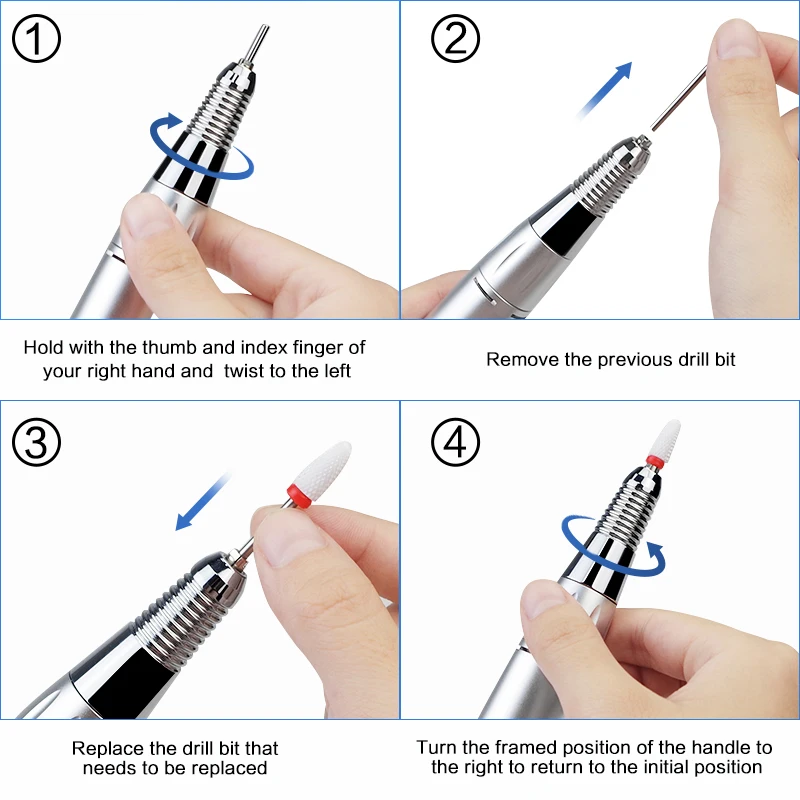 ①

Hold with the thumb and index finger of your right hand and  twist to the left

②

Remove the previous drill bit

③

Replace the drill bit that needs to be replaced

④

Turn the framed position of the handle to the right to return to the initial position