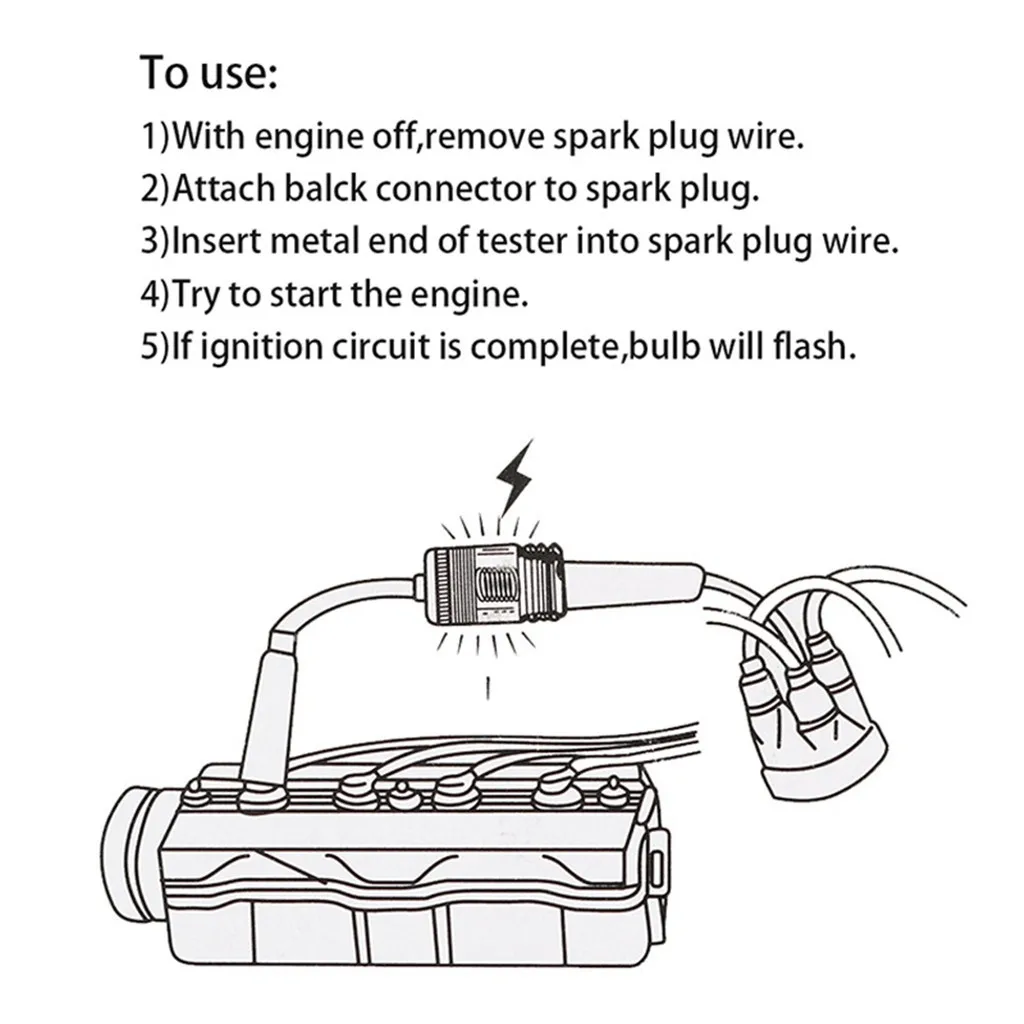 To use:
1)With engine off,remove spark plug wire.
2)Attach balck connector to spark plug.
3)Insert metal end of tester into spark plug wire.
4)Try to start the engine.
5)If ignition circuit is complete,bulb will flash.