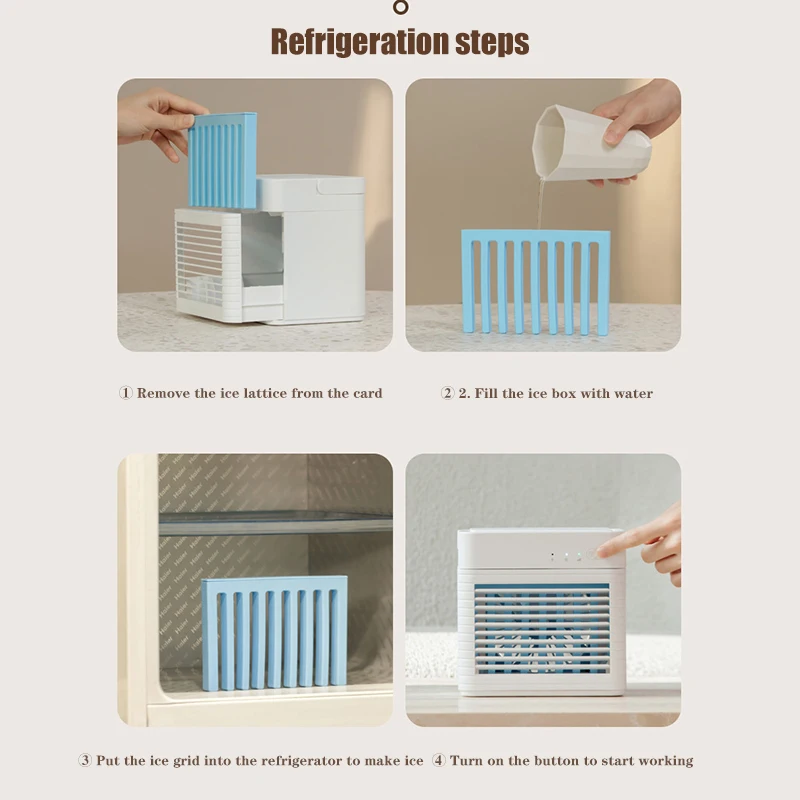 Refrigeration steps

① Remove the ice lattice from the card

② 2. Fill the ice box with water

③ Put the ice grid into the refrigerator to make ice

④ Turn on the button to start working