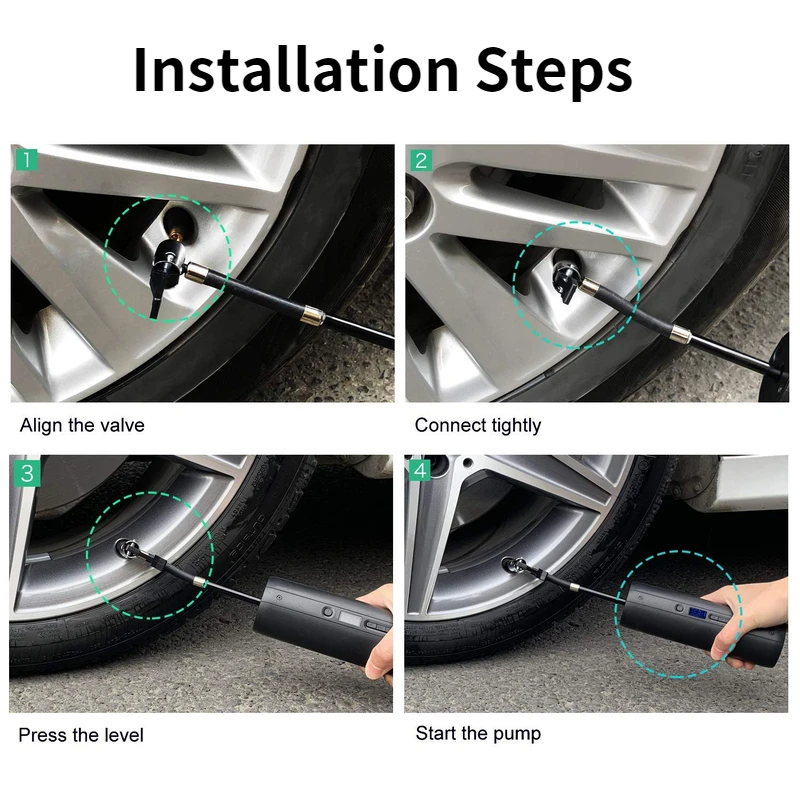 Installation Steps

1

Align the valve

2

Connect tightly

3

Press the level

4

Start the pump