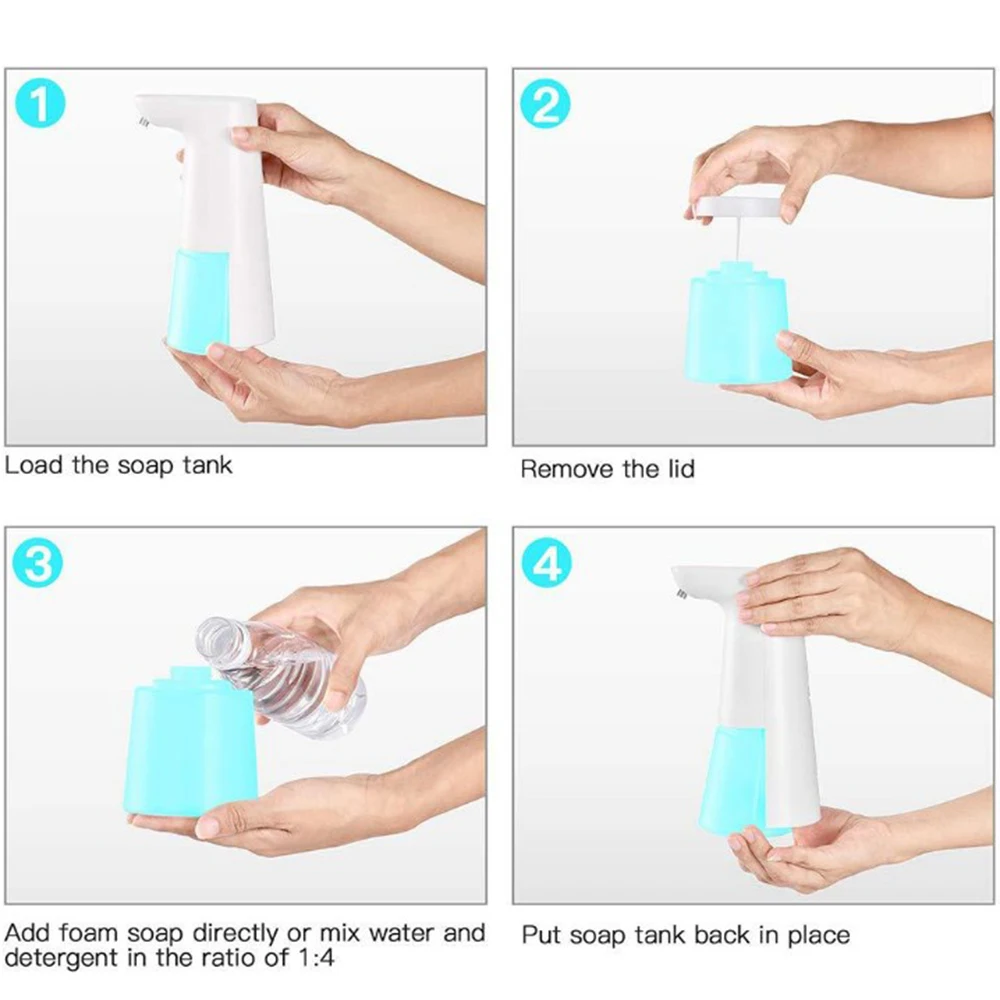 1

Load the soap tank

2

Remove the lid

3

Add foam soap directly or mix water and detergent in the ratio of 1:4

4

Put soap tank back in place