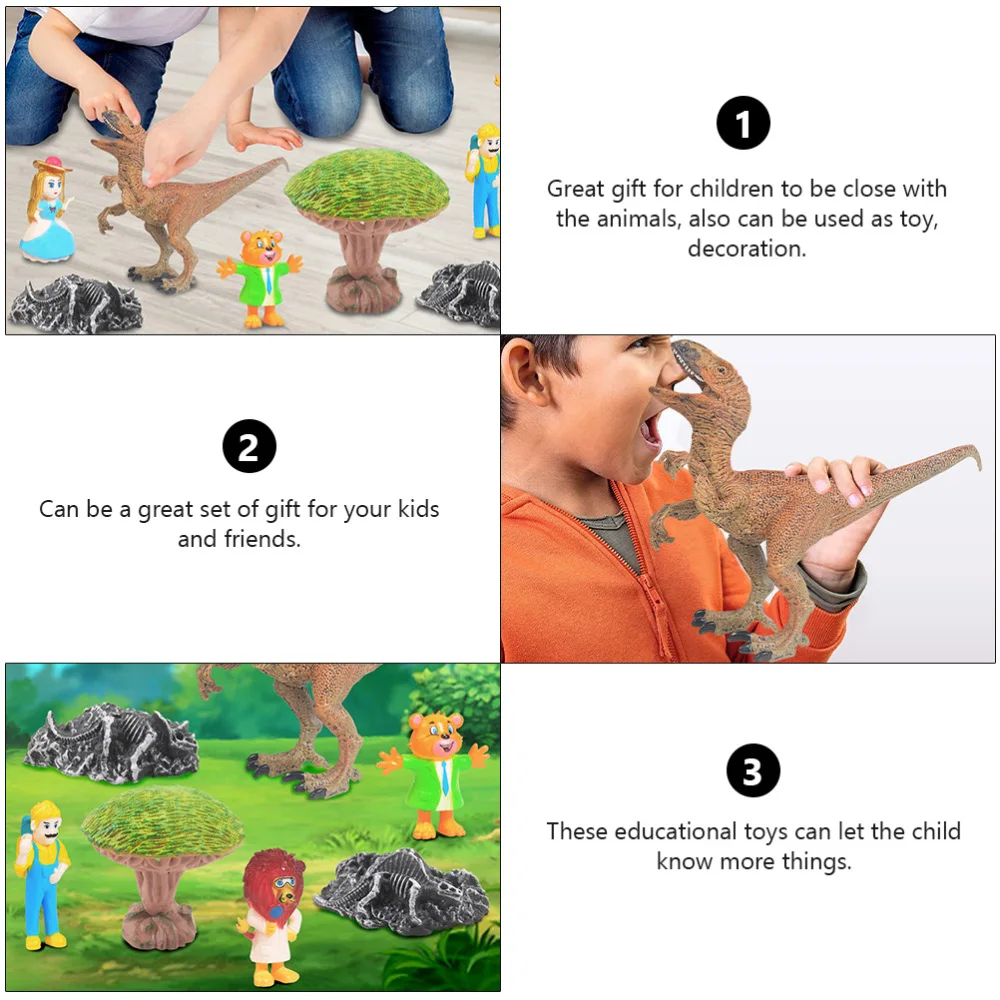 1

Great gift for children to be close with the animals, also can be used as toy, decoration.

2

Can be a great set of gift for your kids and friends.

3

These educational toys can let the child know more things.