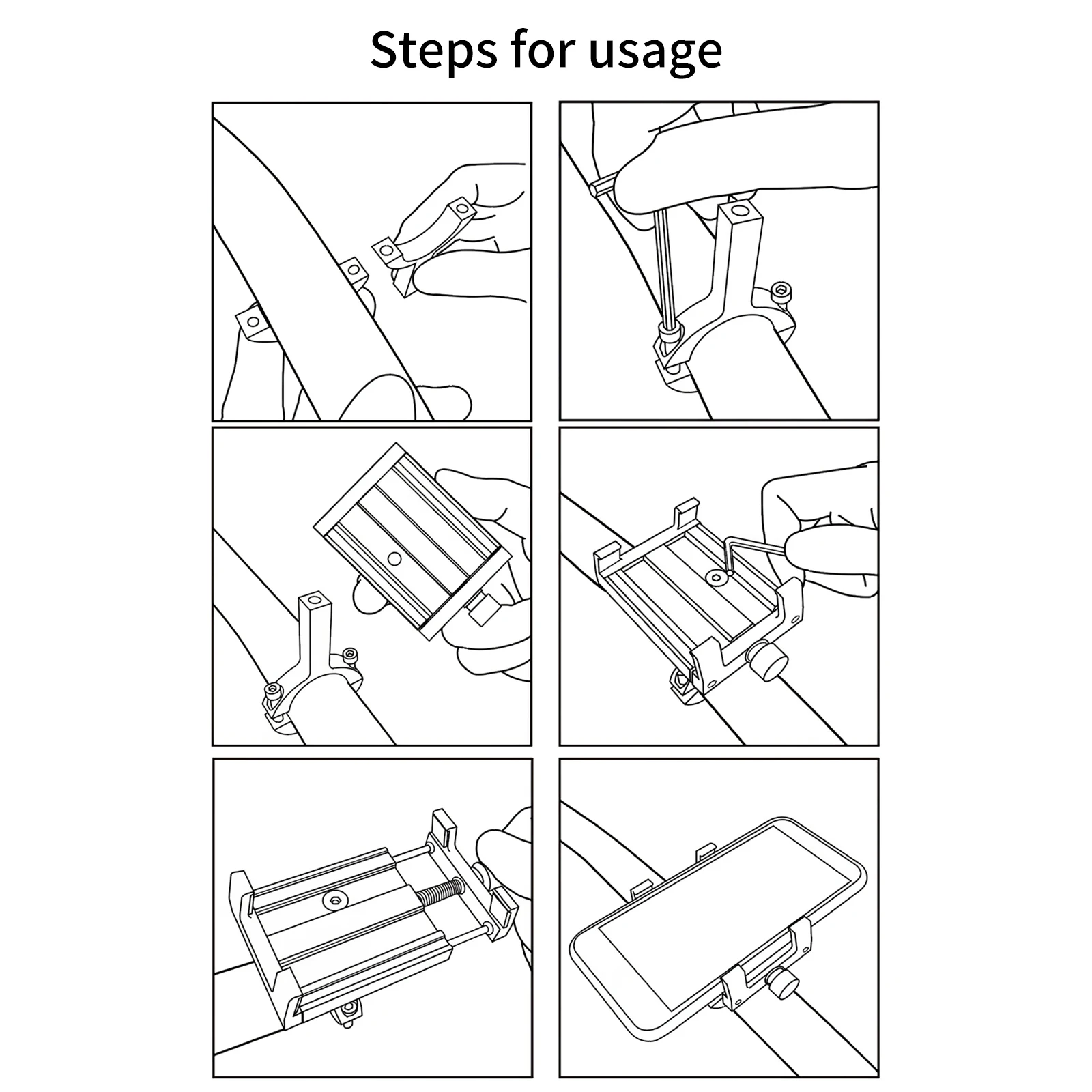 Steps for usage