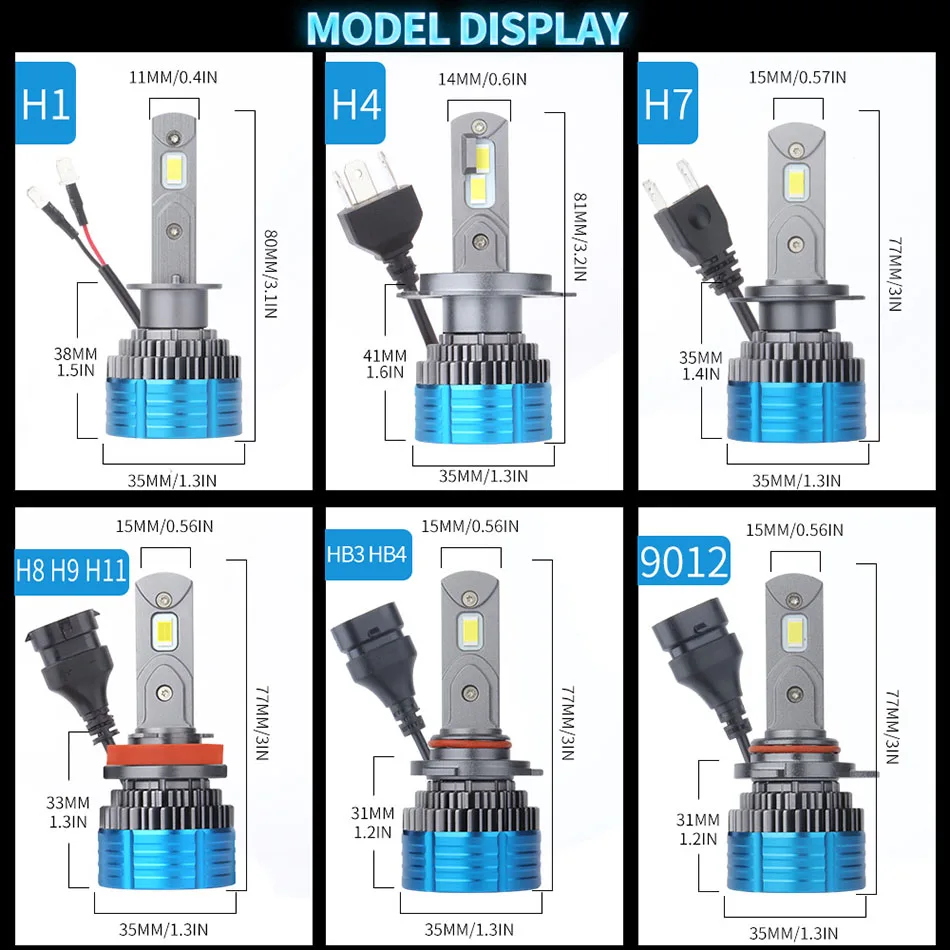 MODEL DISPLAY

H1
11MM/0.4IN
80MM/3.1IN
38MM
1.5IN
35MM/1.3IN

H4
14MM/0.6IN
81MM/3.2IN
41MM
1.6IN
35MM/1.3IN

H7
15MM/0.57IN
77MM/3IN
35MM
1.4IN
35MM/1.3IN

H8 H9 H11
15MM/0.56IN
77MM/3IN
33MM
1.3IN
35MM/1.3IN

HB3 HB4
15MM/0.56IN
77MM/3IN
31MM
1.2IN
35MM/1.3IN

9012
15MM/0.56IN
77MM/3IN
31MM
1.2IN
35MM/1.3IN