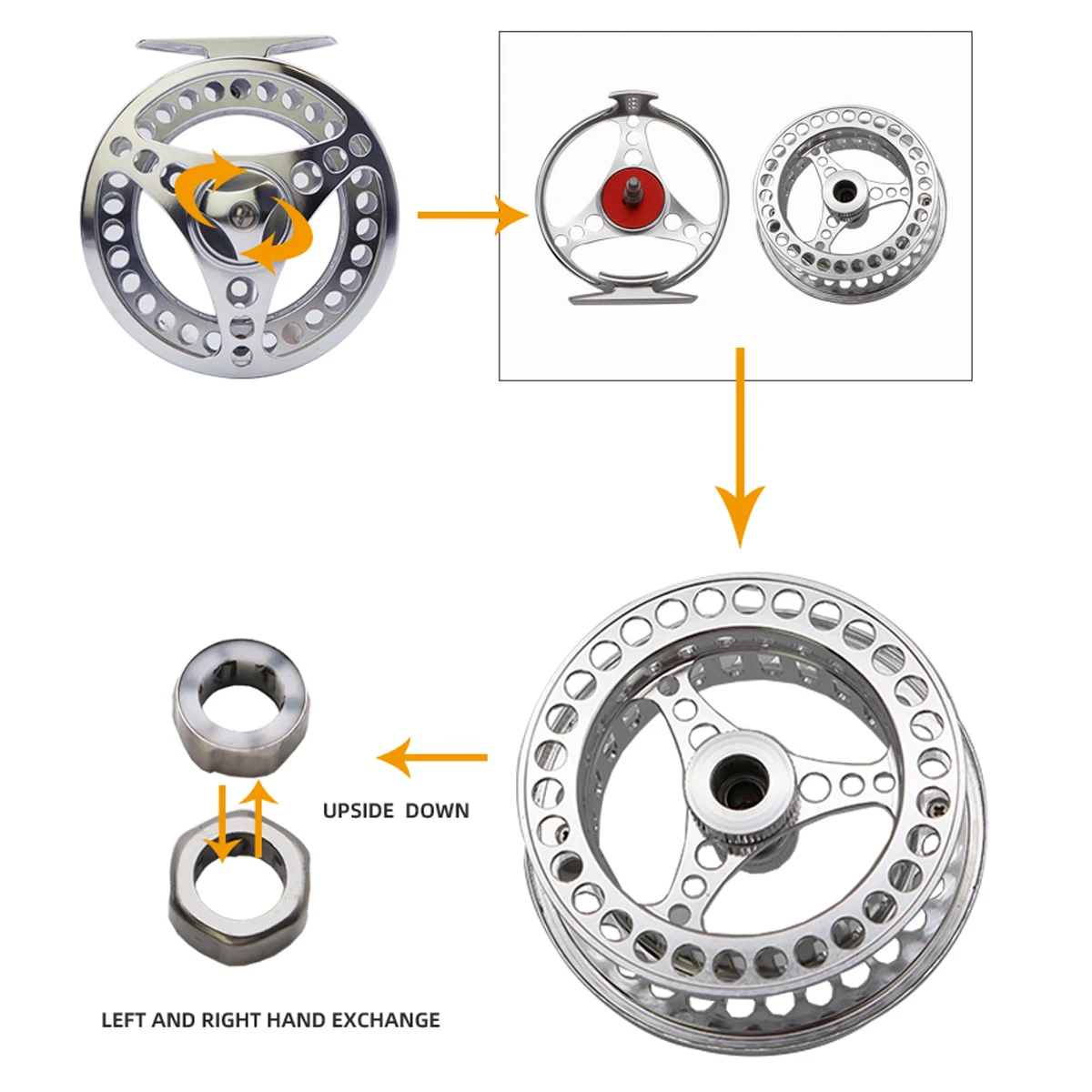 UPSIDE DOWN

LEFT AND RIGHT HAND EXCHANGE