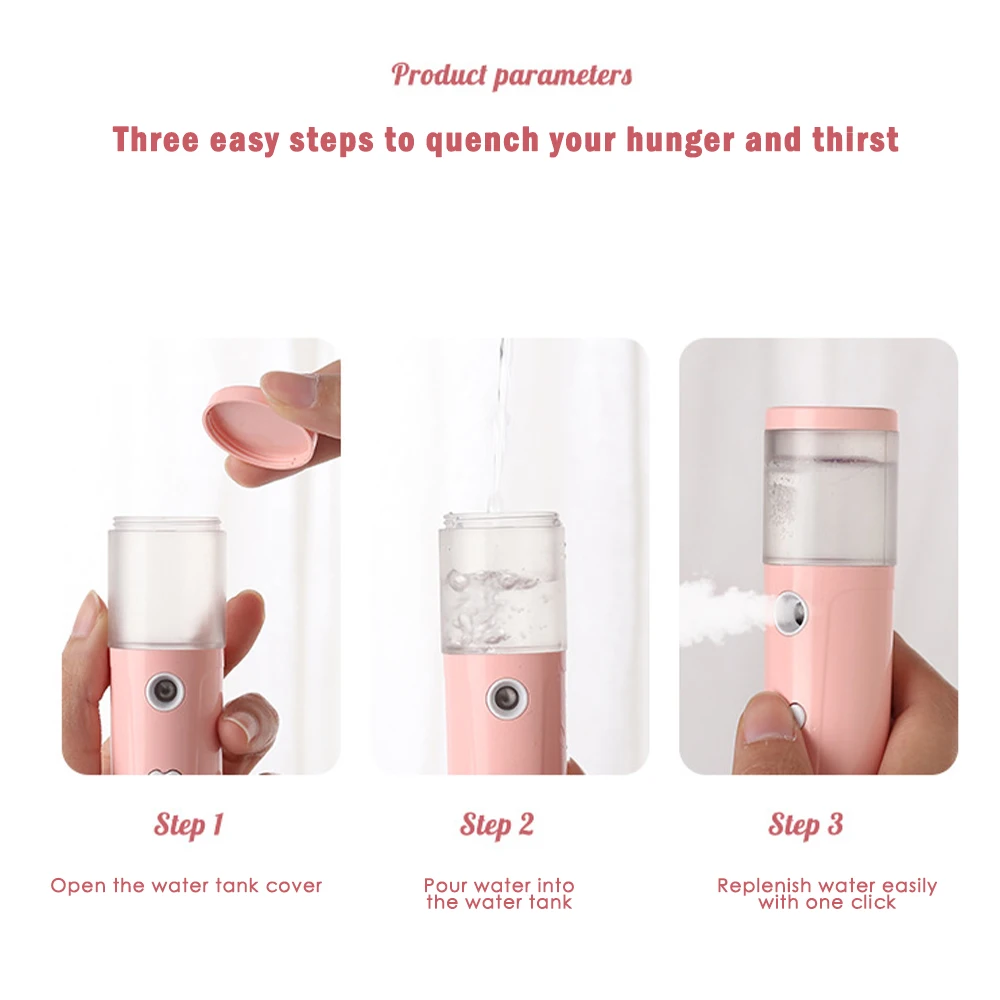 Product parameters

Three easy steps to quench your hunger and thirst

Step 1

Open the water tank cover

Step 2

Pour water into the water tank

Step 3

Replenish water easily with one click