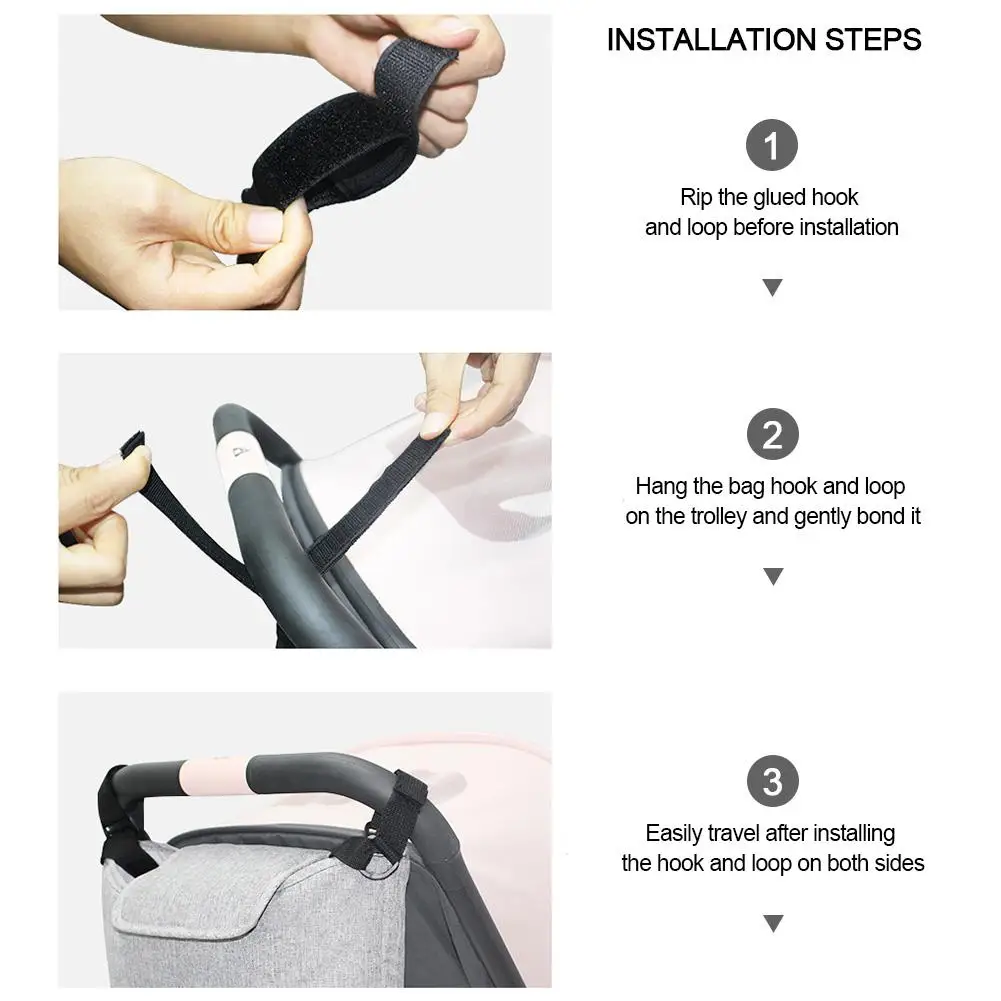 INSTALLATION STEPS

1

Rip the glued hook and loop before installation

2

Hang the bag hook and loop on the trolley and gently bond it

3

Easily travel after installing the hook and loop on both sides