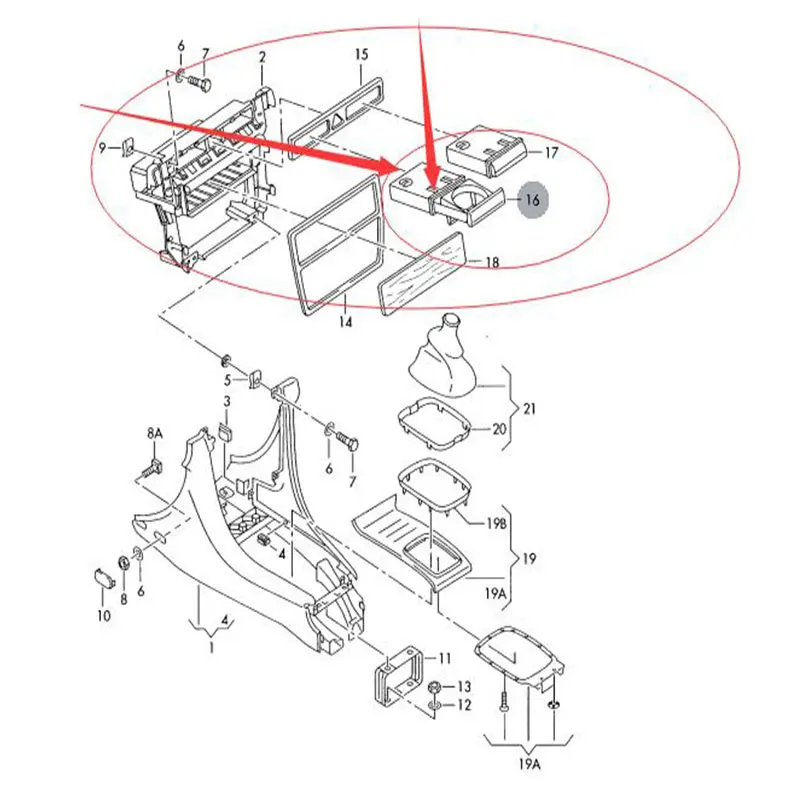 6
7
2
15
9
17
16
18
14
5
3
8A
6
7
21
20
19B
19
19A
4
10
8
6
4
1
11
13
12
19A