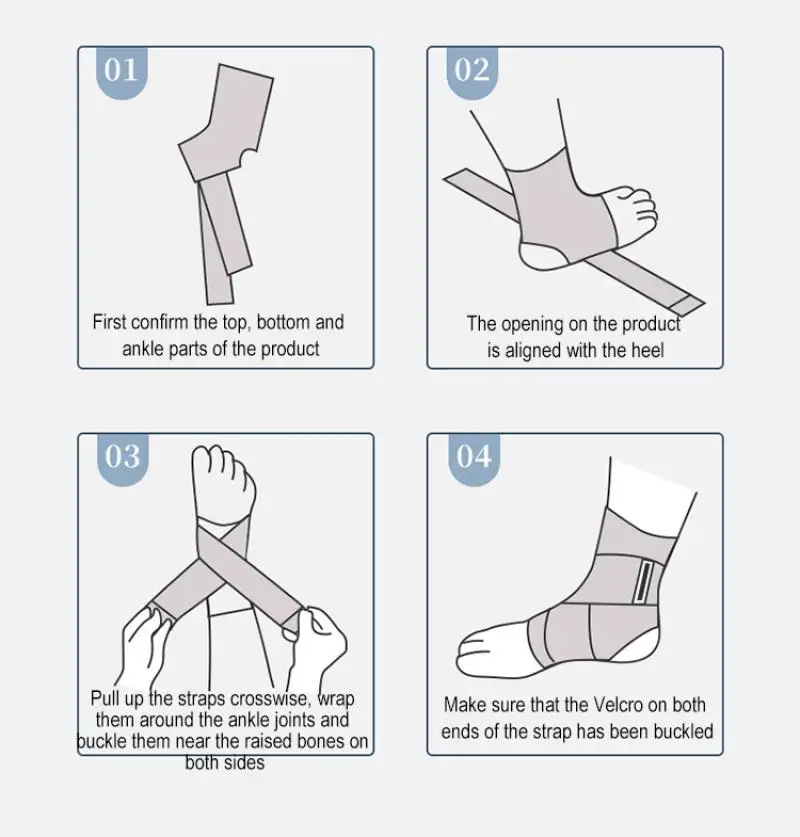 01

First confirm the top, bottom and ankle parts of the product

02

The opening on the product is aligned with the heel

03

Pull up the straps crosswise, wrap them around the ankle joints and buckle them near the raised bones on both sides

04

Make sure that the Velcro on both ends of the strap has been buckled