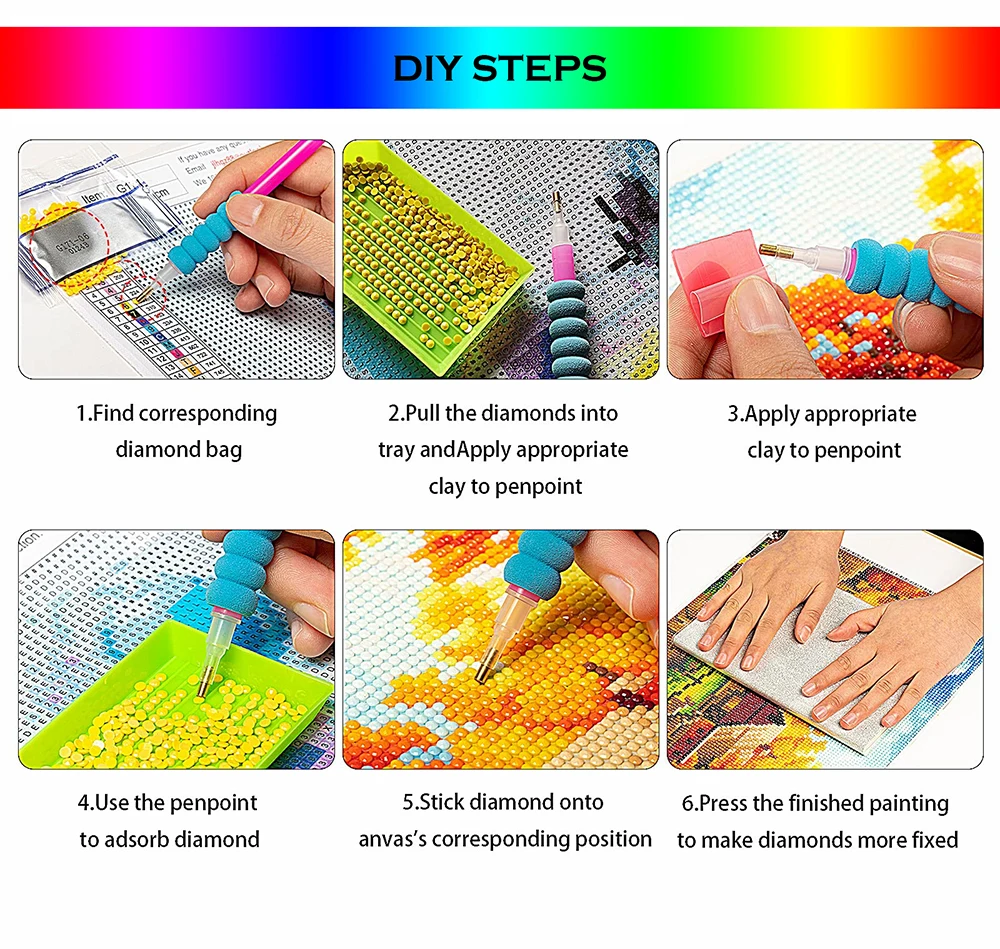 DIY STEPS

1.Find corresponding diamond bag

2.Pull the diamonds into tray andApply appropriate clay to penpoint

3.Apply appropriate clay to penpoint

4.Use the penpoint to adsorb diamond

5.Stick diamond onto anvas's corresponding position

6.Press the finished painting to make diamonds more fixed