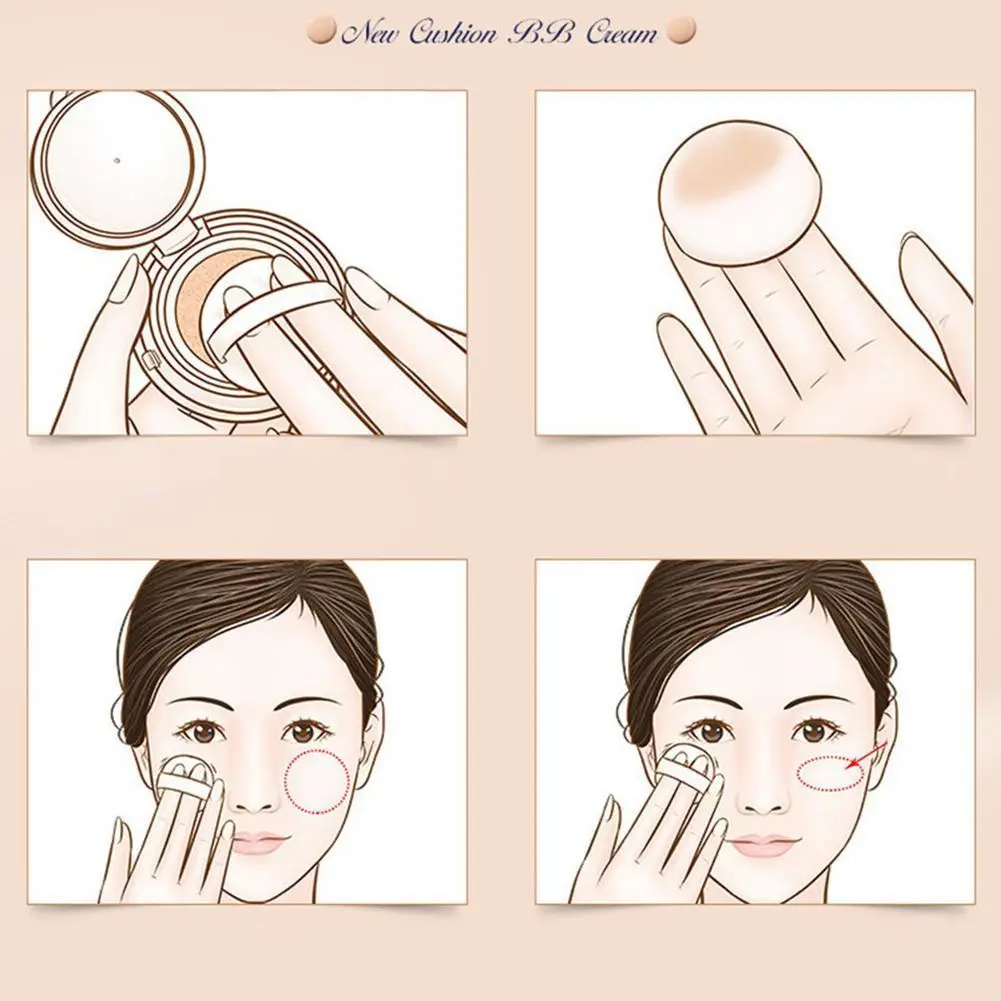 New Cushion BB Cream