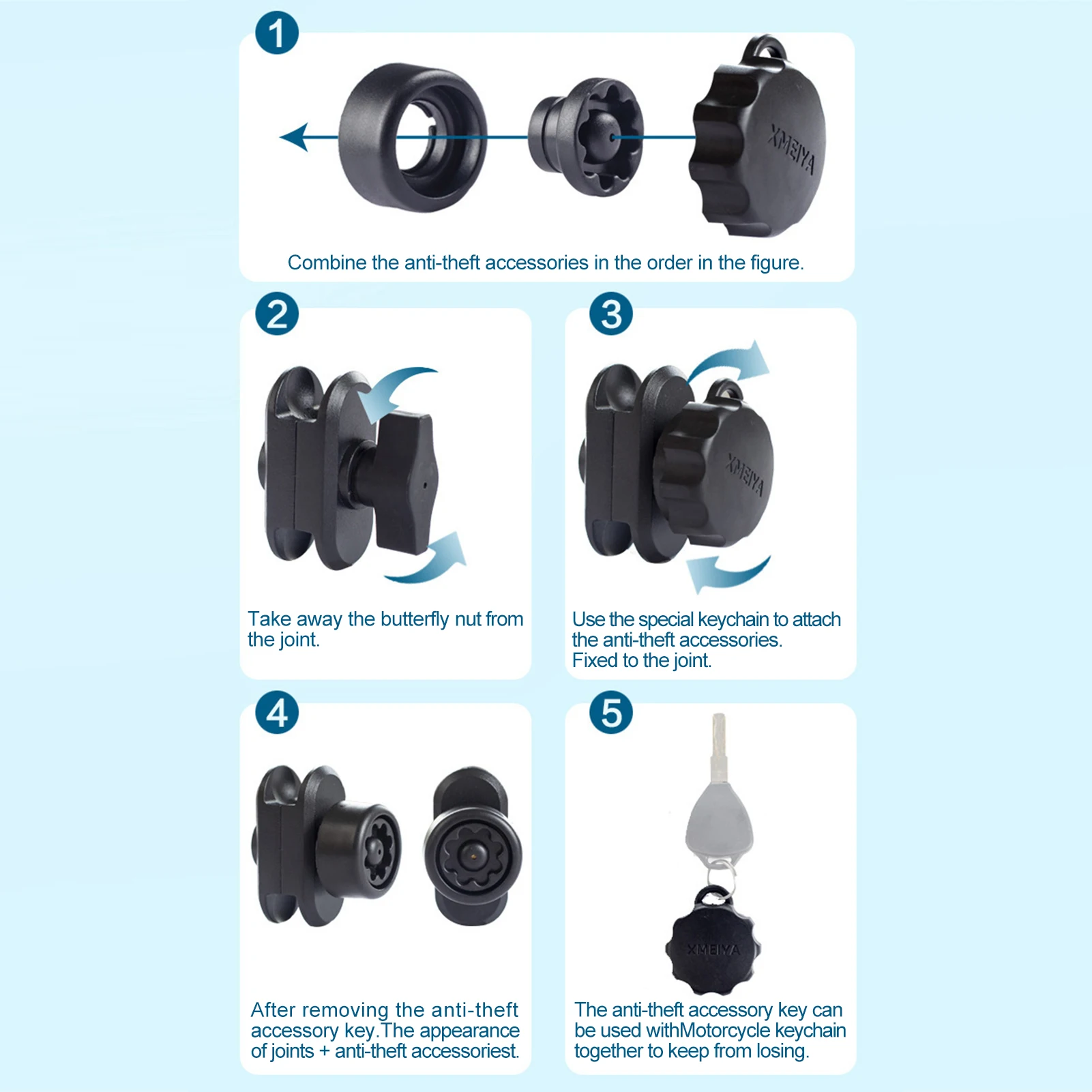 1

XMEIYA

Combine the anti-theft accessories in the order in the figure.

2

Take away the butterfly nut from the joint.

3

XMEIYA

Use the special keychain to attach the anti-theft accessories.
Fixed to the joint.

4

After removing the anti-theft accessory key.The appearance of joints + anti-theft accessoriest.

5

XMEIYA

The anti-theft accessory key can be used withMotorcycle keychain together to keep from losing.