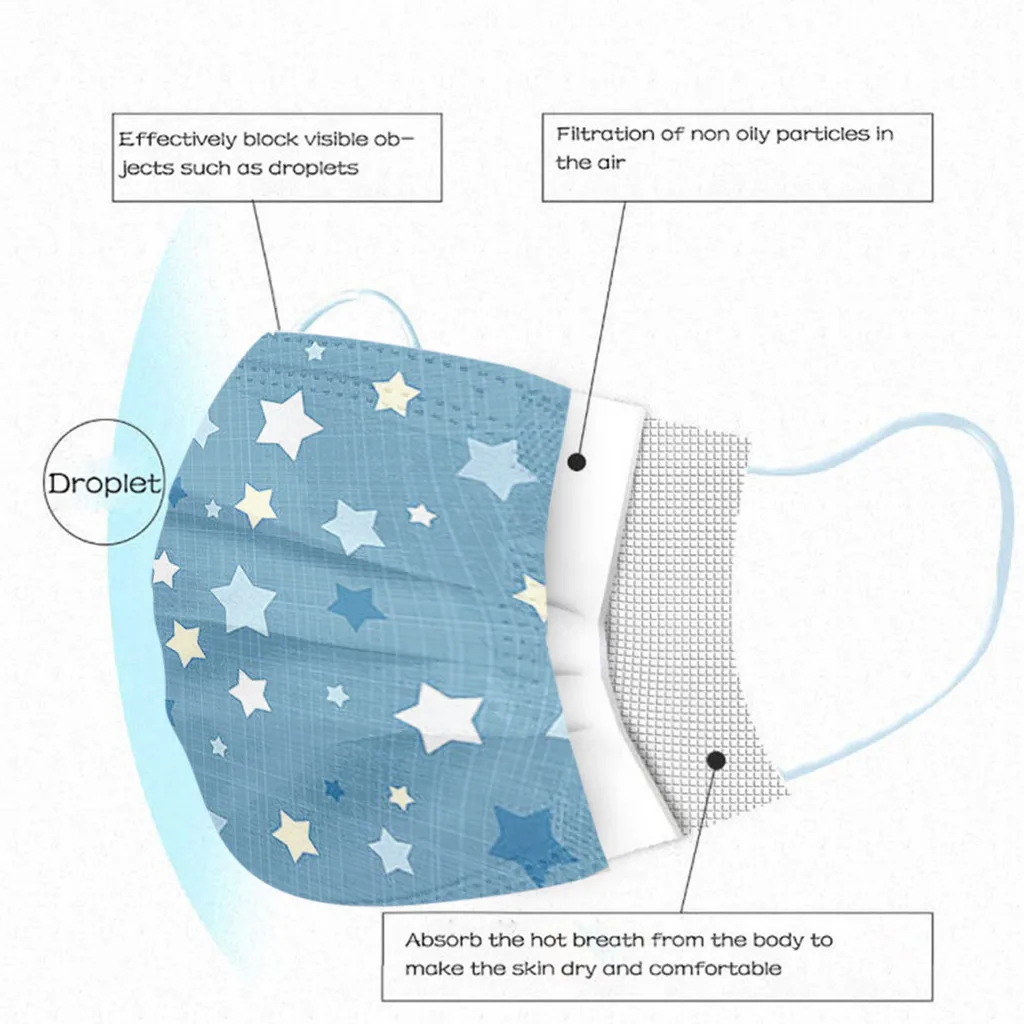 Effectively block visible objects such as droplets

Filtration of non oily particles in the air

Droplet

Absorb the hot breath from the body to make the skin dry and comfortable