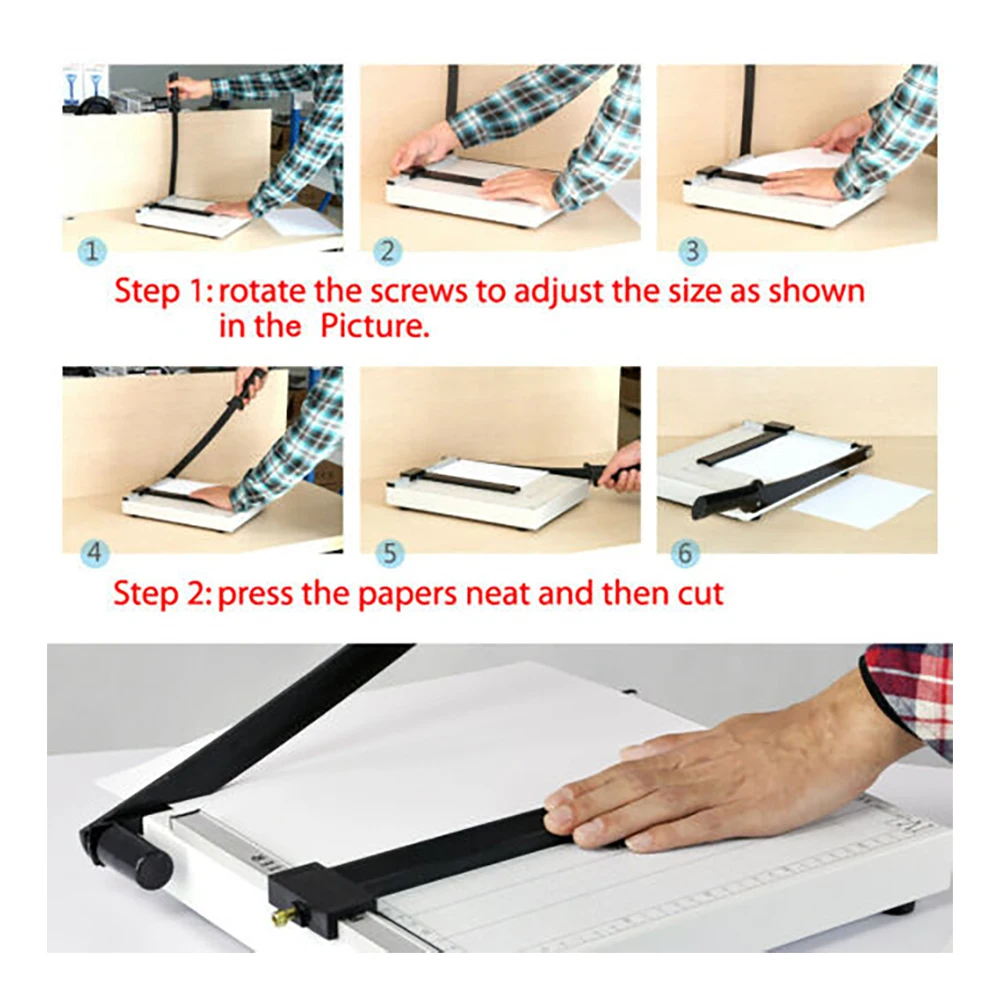 1
2
3
Step 1: rotate the screws to adjust the size as shown in the Picture.
4
5
6
Step 2: press the papers neat and then cut