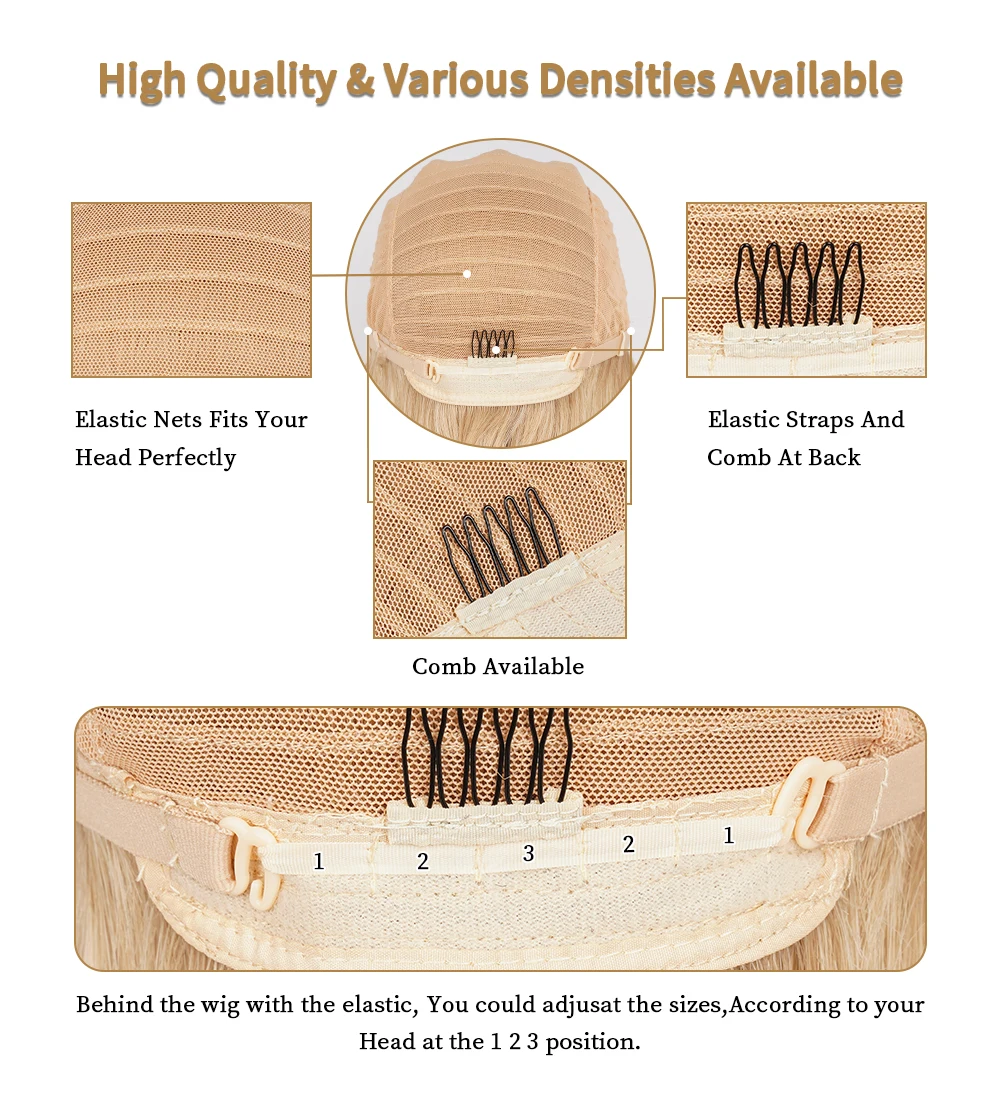 High Quality & Various Densities Available

Elastic Nets Fits Your Head Perfectly

Elastic Straps And Comb At Back

Comb Available

1 2 3 2 1

Behind the wig with the elastic, You could adjusat the sizes,According to your Head at the 1 2 3 position.