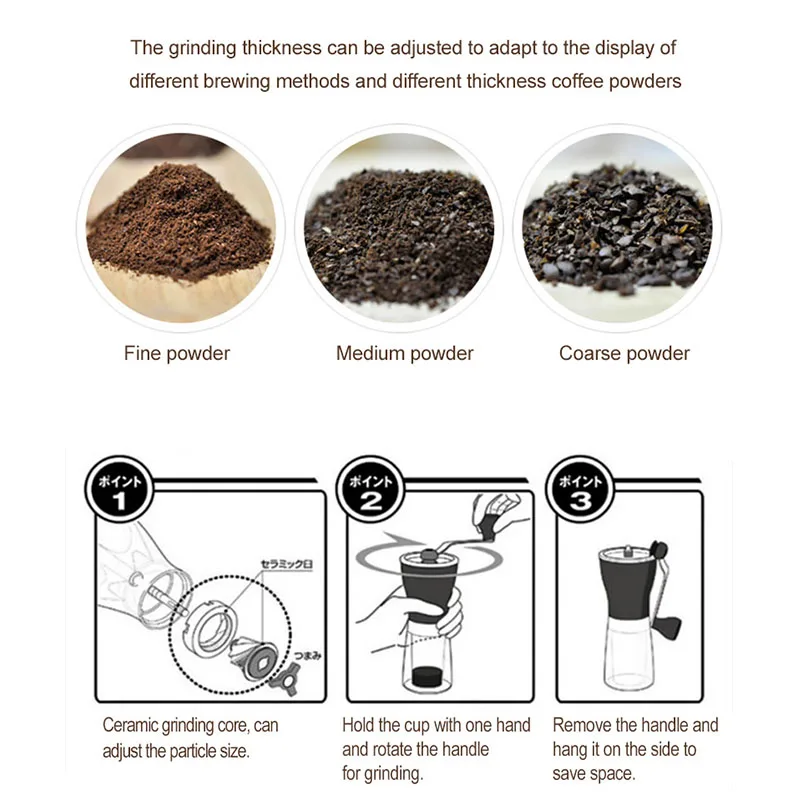 The grinding thickness can be adjusted to adapt to the display of different brewing methods and different thickness coffee powders

Fine powder

Medium powder

Coarse powder

ポイント 1

セラミック臼

つまみ

Ceramic grinding core, can adjust the particle size.

ポイント 2

Hold the cup with one hand and rotate the handle for grinding.

ポイント 3

Remove the handle and hang it on the side to save space.