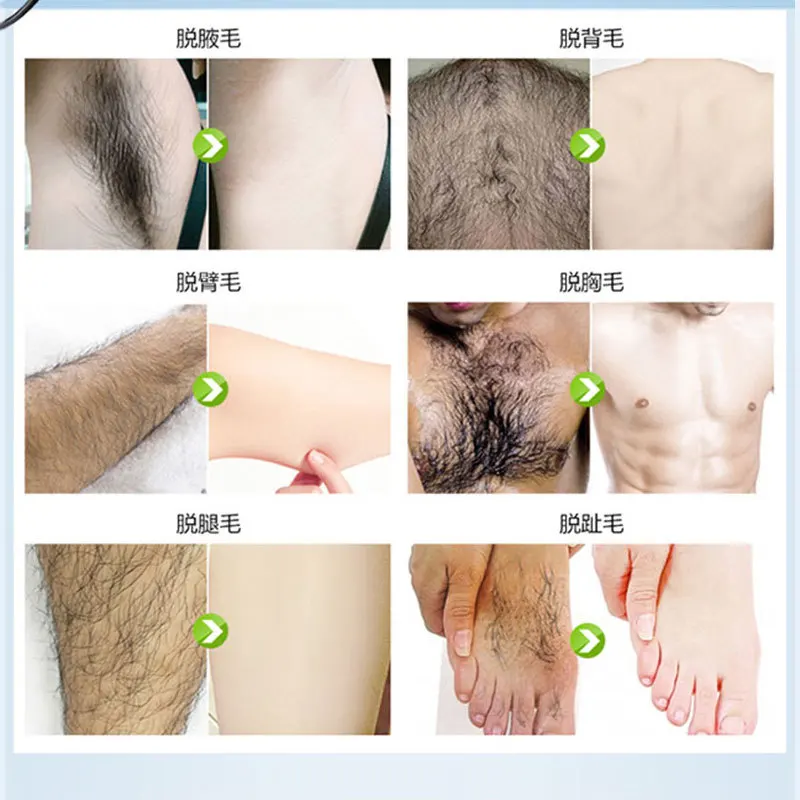 脱腋毛

脱背毛

脱臂毛

脱胸毛

脱腿毛

脱趾毛