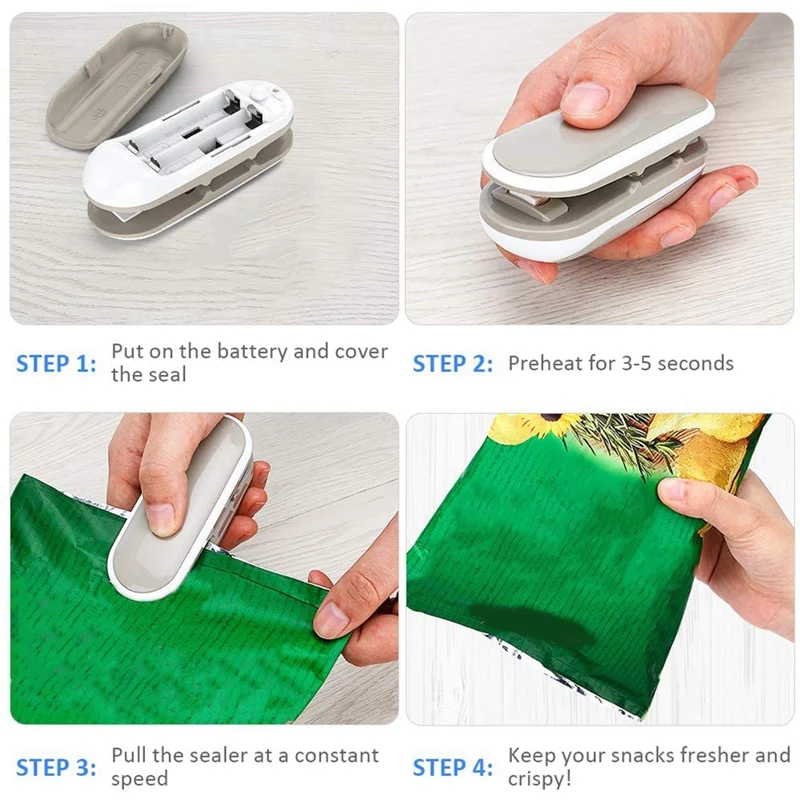 STEP 1: Put on the battery and cover the seal

STEP 2: Preheat for 3-5 seconds

STEP 3: Pull the sealer at a constant speed

STEP 4: Keep your snacks fresher and crispy!