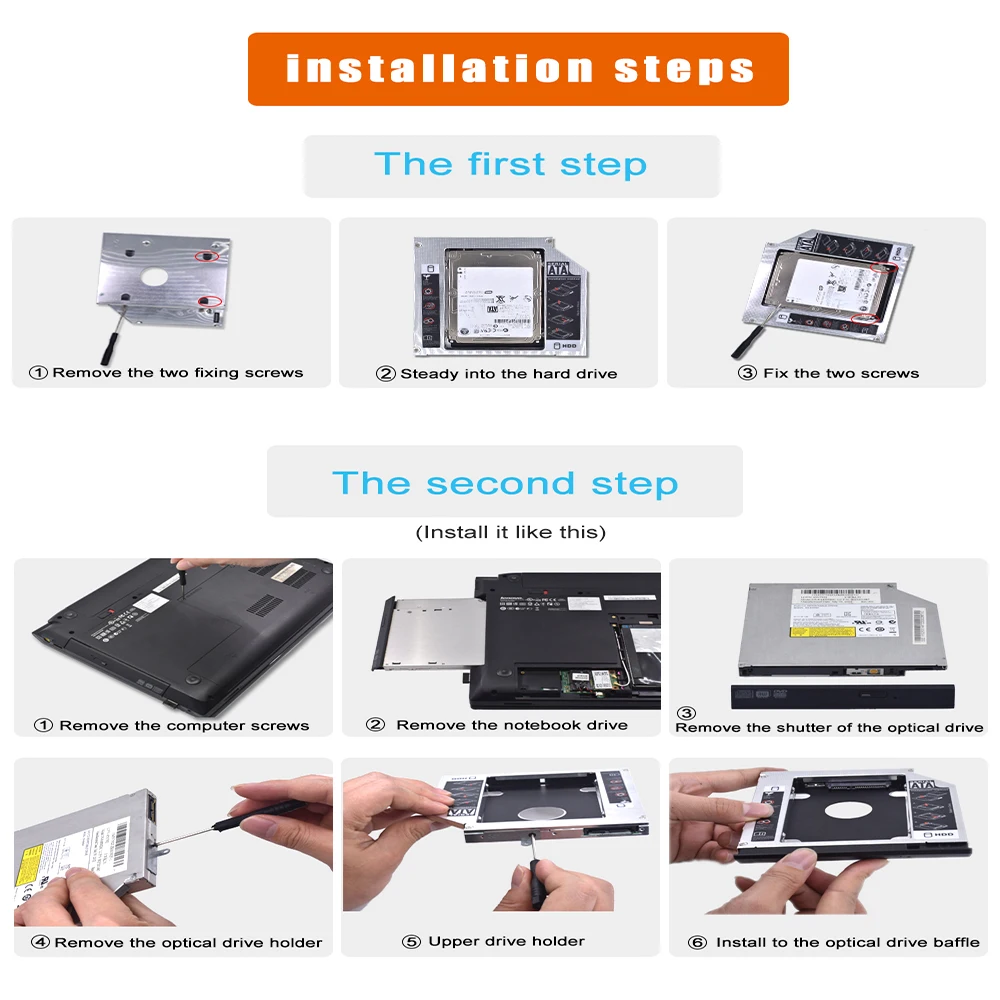 installation steps

The first step

① Remove the two fixing screws

② Steady into the hard drive

③ Fix the two screws

The second step

(Install it like this)

① Remove the computer screws

② Remove the notebook drive

③ Remove the shutter of the optical drive

④ Remove the optical drive holder

⑤ Upper drive holder

⑥ Install to the optical drive baffle