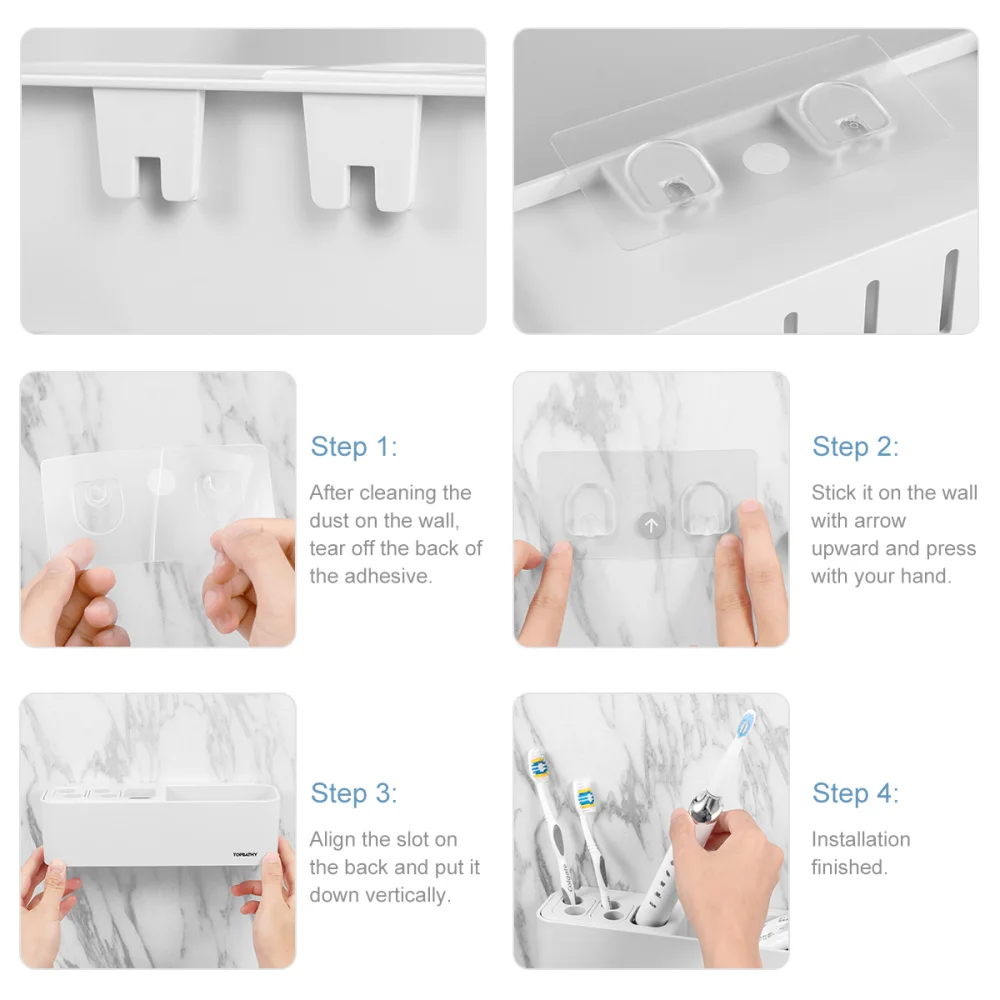 Step 1:

After cleaning the dust on the wall, tear off the back of the adhesive.

Step 2:

Stick it on the wall with arrow upward and press with your hand.

TOPBATHY

Step 3:

Align the slot on the back and put it down vertically.

Step 4:

Installation finished.