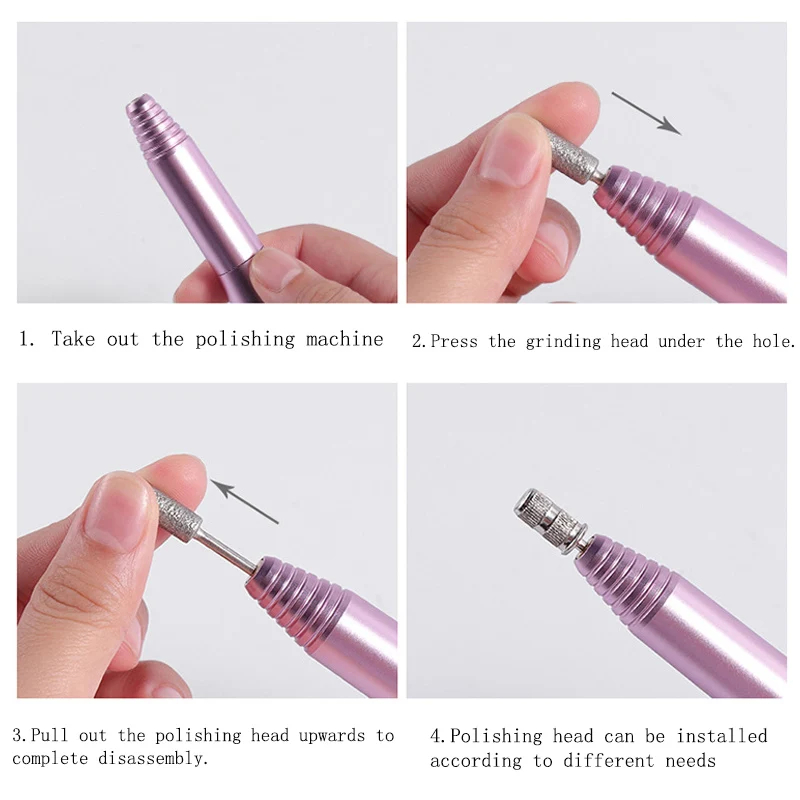 1. Take out the polishing machine

2.Press the grinding head under the hole.

3.Pull out the polishing head upwards to complete disassembly.

4.Polishing head can be installed according to different needs