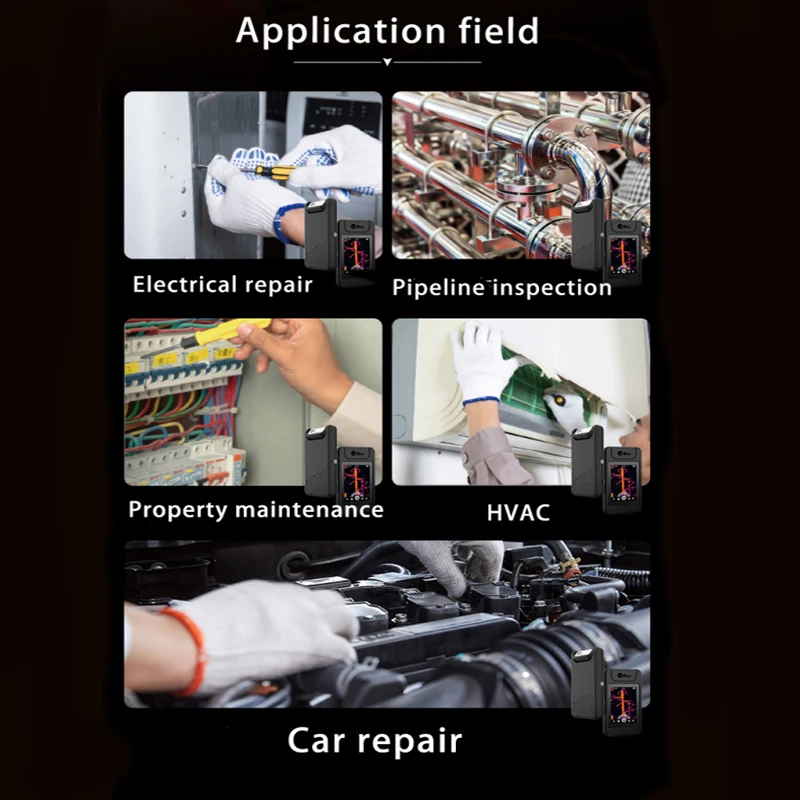 Application field

Electrical repair

Pipeline inspection

Property maintenance

HVAC

Car repair