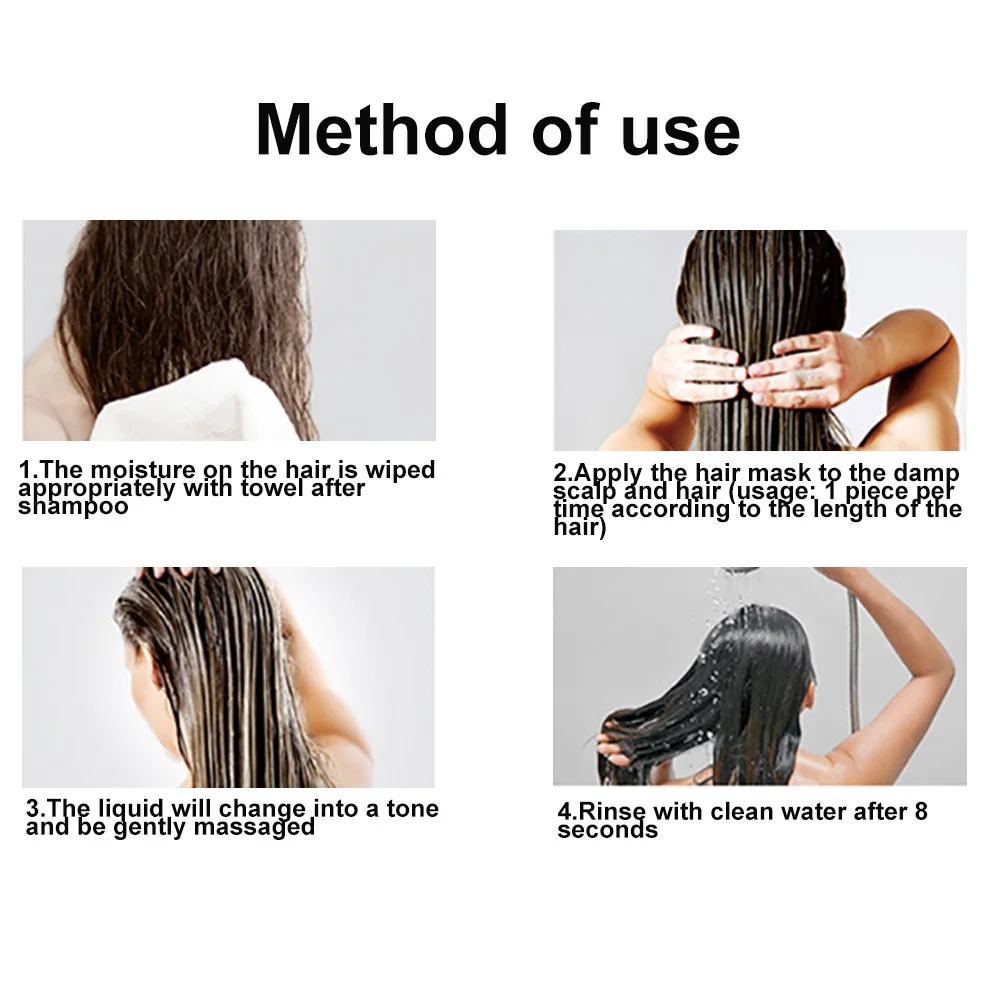 Method of use

1.The moisture on the hair is wiped appropriately with towel after shampoo

2.Apply the hair mask to the damp scalp and hair (usage: 1 piece per time according to the length of the hair)

3.The liquid will change into a tone and be gently massaged

4.Rinse with clean water after 8 seconds