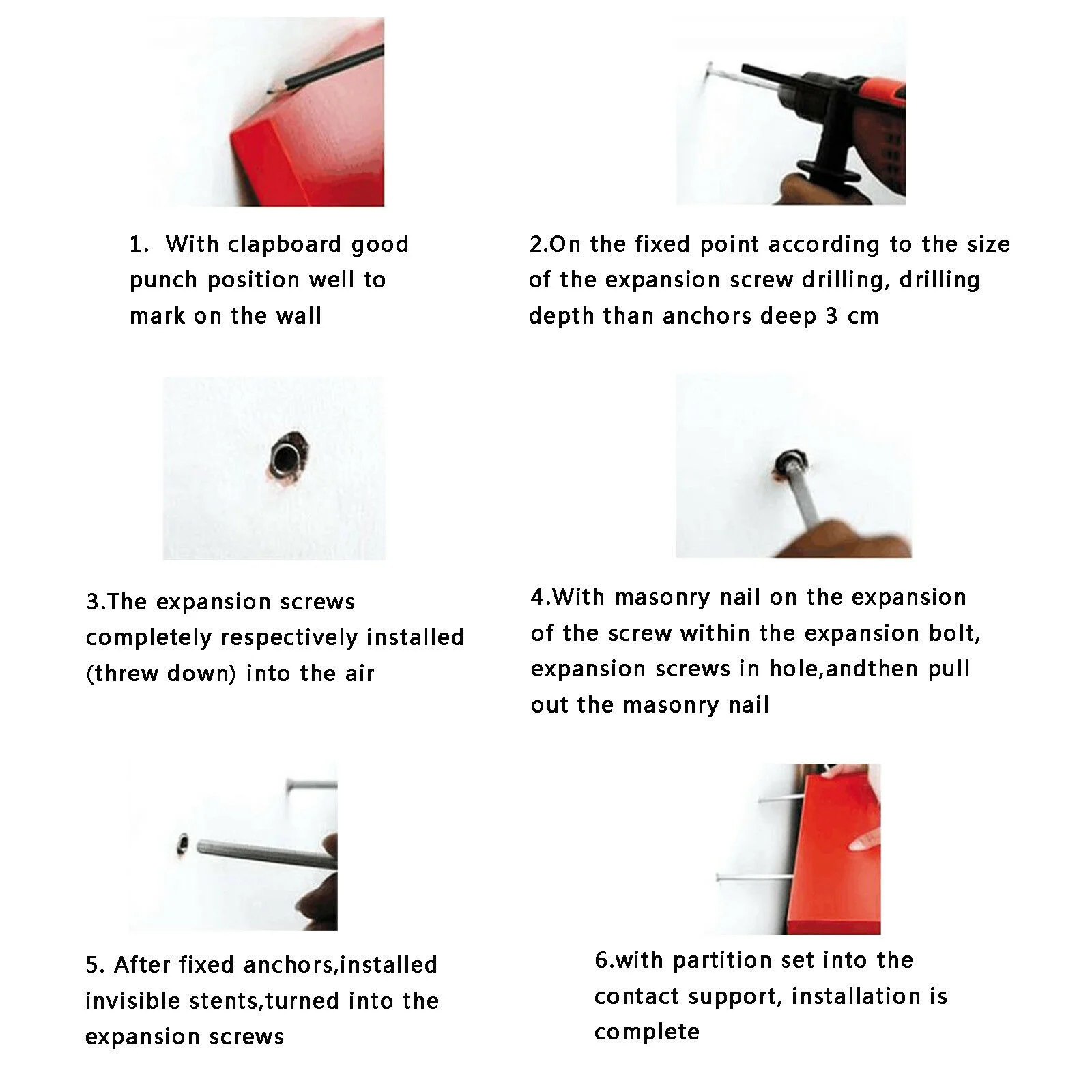 1. With clapboard good punch position well to mark on the wall

2.On the fixed point according to the size of the expansion screw drilling, drilling depth than anchors deep 3 cm

3.The expansion screws completely respectively installed (threw down) into the air

4.With masonry nail on the expansion of the screw within the expansion bolt, expansion screws in hole,andthen pull out the masonry nail

5. After fixed anchors,installed invisible stents,turned into the expansion screws

6.with partition set into the contact support, installation is complete