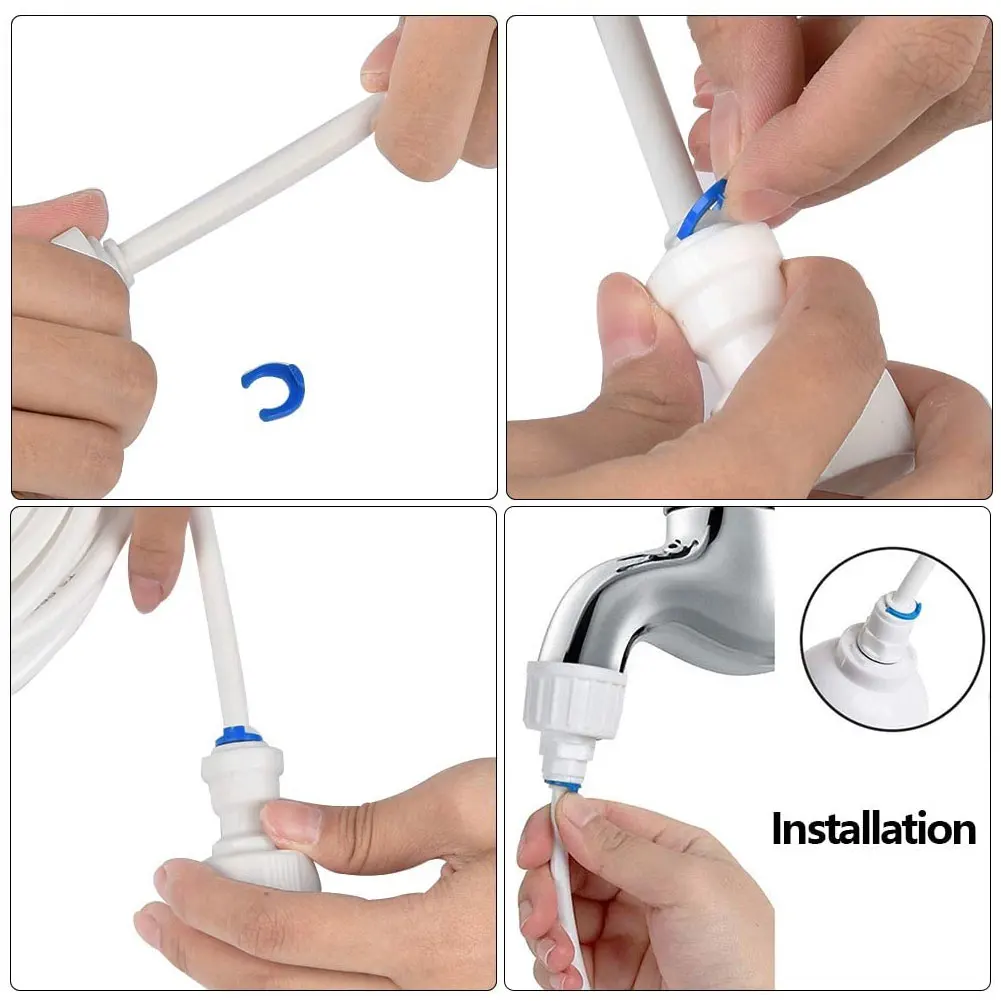 Installation