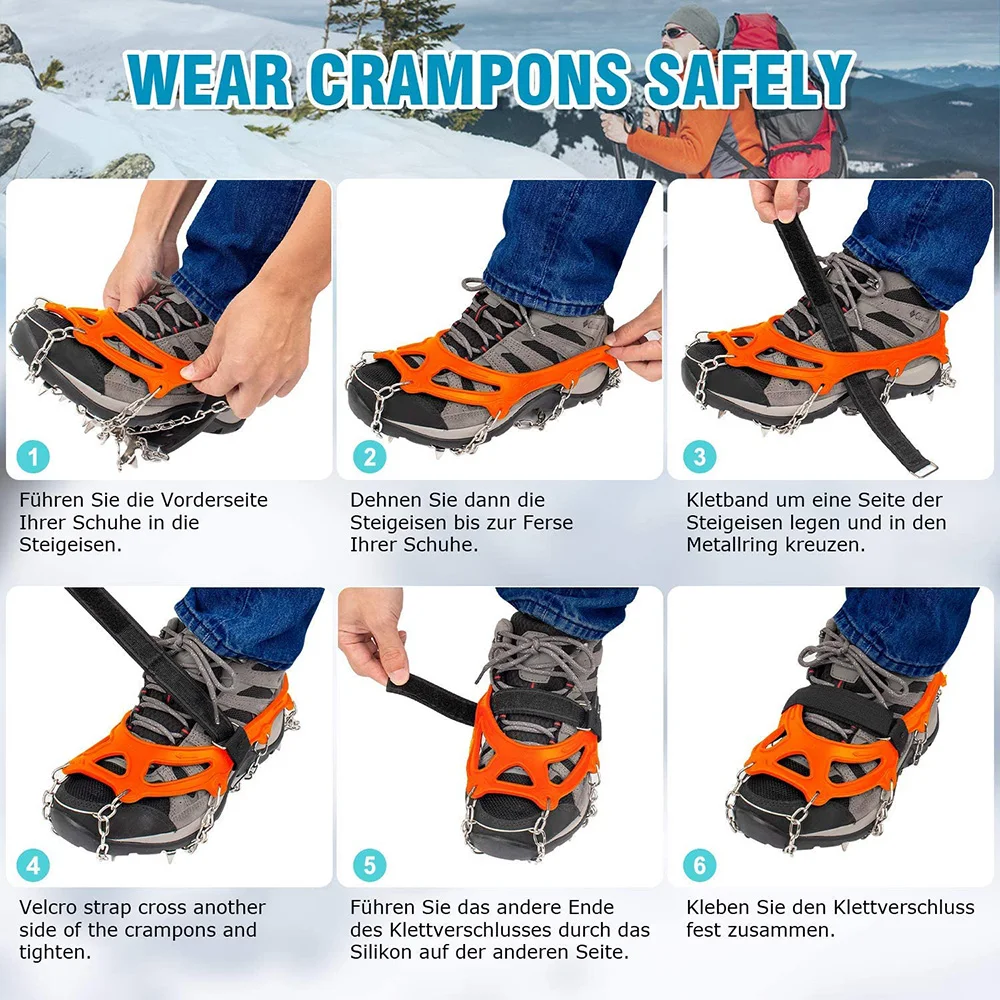 WEAR CRAMPONS SAFELY

1

Führen Sie die Vorderseite Ihrer Schuhe in die Steigeisen.

2

Dehnen Sie dann die Steigeisen bis zur Ferse Ihrer Schuhe.

3

Kletband um eine Seite der Steigeisen legen und in den Metallring kreuzen.

4

Velcro strap cross another side of the crampons and tighten.

5

Führen Sie das andere Ende des Klettverschlusses durch das Silikon auf der anderen Seite.

6

Kleben Sie den Klettverschluss fest zusammen.