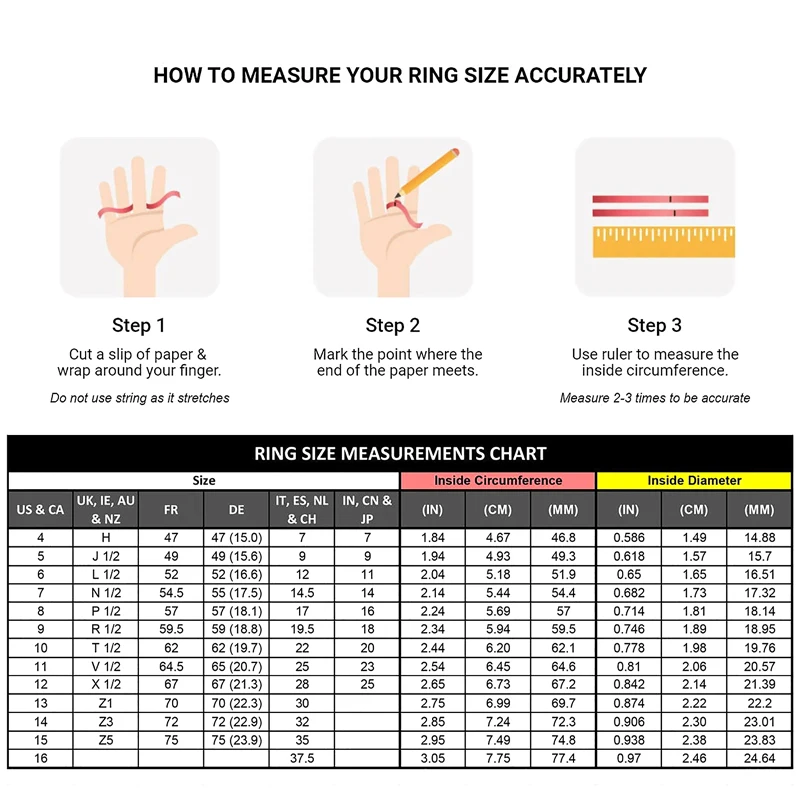 HOW TO MEASURE YOUR RING SIZE ACCURATELY

Step 1
Cut a slip of paper & wrap around your finger.
Do not use string as it stretches

Step 2
Mark the point where the end of the paper meets.

Step 3
Use ruler to measure the inside circumference.
Measure 2-3 times to be accurate

RING SIZE MEASUREMENTS CHART

| Size | | | | | | Inside Circumference | | | Inside Diameter | | |
|---|---|---|---|---|---|---|---|---|---|---|---|
| US & CA | UK, IE, AU & NZ | FR | DE | IT, ES, NL & CH | IN, CN & JP | (IN) | (CM) | (MM) | (IN) | (CM) | (MM) |
| 4 | H | 47 | 47 (15.0) | 7 | 7 | 1.84 | 4.67 | 46.8 | 0.586 | 1.49 | 14.88 |
| 5 | J 1/2 | 49 | 49 (15.6) | 9 | 9 | 1.94 | 4.93 | 49.3 | 0.618 | 1.57 | 15.7 |
| 6 | L 1/2 | 52 | 52 (16.6) | 12 | 11 | 2.04 | 5.18 | 51.9 | 0.65 | 1.65 | 16.51 |
| 7 | N 1/2 | 54.5 | 55 (17.5) | 14.5 | 14 | 2.14 | 5.44 | 54.4 | 0.682 | 1.73 | 17.32 |
| 8 | P 1/2 | 57 | 57 (18.1) | 17 | 16 | 2.24 | 5.69 | 57 | 0.714 | 1.81 | 18.14 |
| 9 | R 1/2 | 59.5 | 59 (18.8) | 19.5 | 18 | 2.34 | 5.94 | 59.5 | 0.746 | 1.89 | 18.95 |
| 10 | T 1/2 | 62 | 62 (19.7) | 22 | 20 | 2.44 | 6.20 | 62.1 | 0.778 | 1.98 | 19.76 |
| 11 | V 1/2 | 64.5 | 65 (20.7) | 25 | 23 | 2.54 | 6.45 | 64.6 | 0.81 | 2.06 | 20.57 |
| 12 | X 1/2 | 67 | 67 (21.3) | 28 | 25 | 2.65 | 6.73 | 67.2 | 0.842 | 2.14 | 21.39 |
| 13 | Z1 | 70 | 70 (22.3) | 30 | | 2.75 | 6.99 | 69.7 | 0.874 | 2.22 | 22.2 |
| 14 | Z3 | 72 | 72 (22.9) | 32 | | 2.85 | 7.24 | 72.3 | 0.906 | 2.30 | 23.01 |
| 15 | Z5 | 75 | 75 (23.9) | 35 | | 2.95 | 7.49 | 74.8 | 0.938 | 2.38 | 23.83 |
| 16 | | | | 37.5 | | 3.05 | 7.75 | 77.4 | 0.97 | 2.46 | 24.64 |