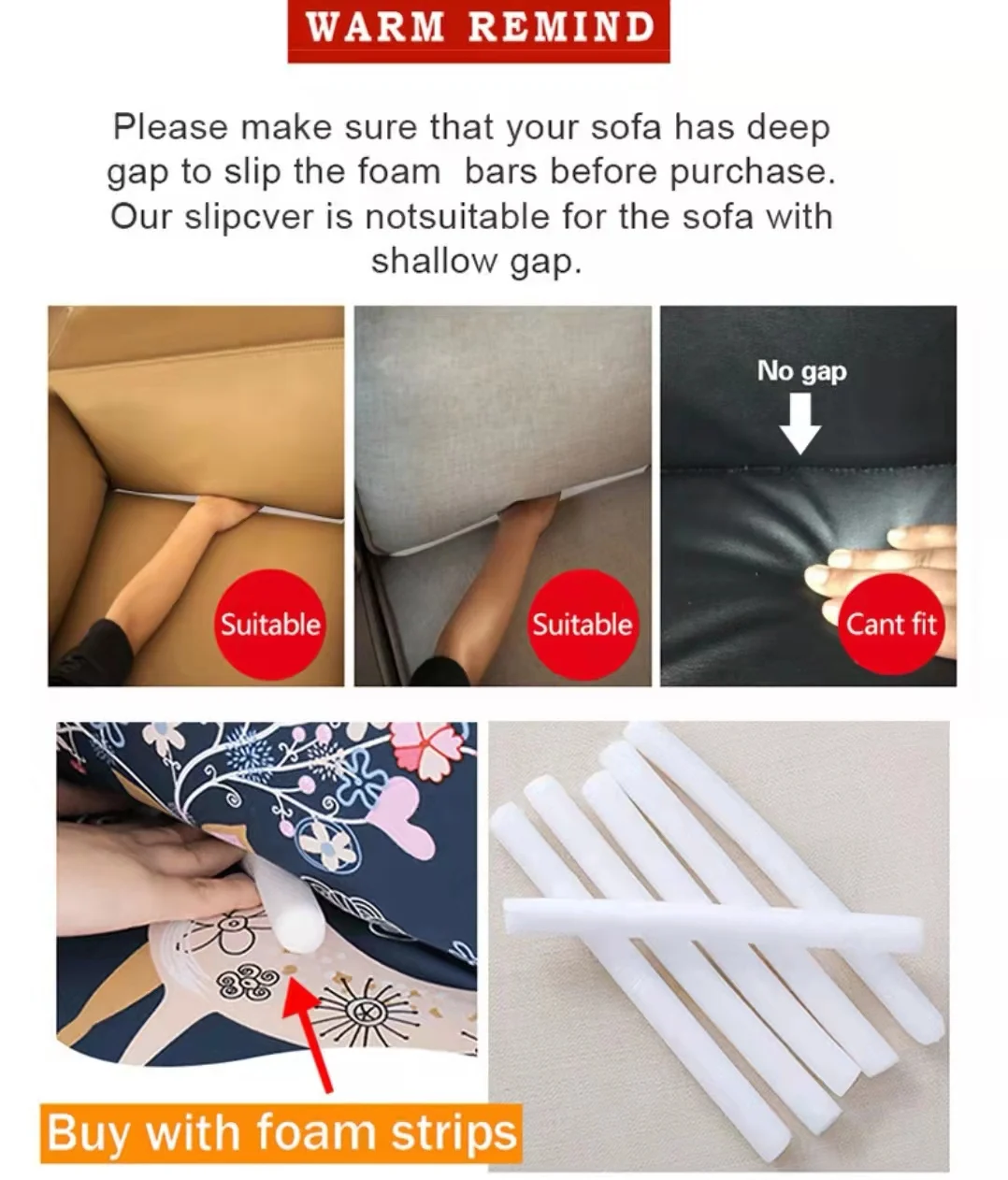 WARM REMIND

Please make sure that your sofa has deep gap to slip the foam  bars before purchase. Our slipcver is notsuitable for the sofa with shallow gap.

Suitable

Suitable

No gap

Cant fit

Buy with foam strips