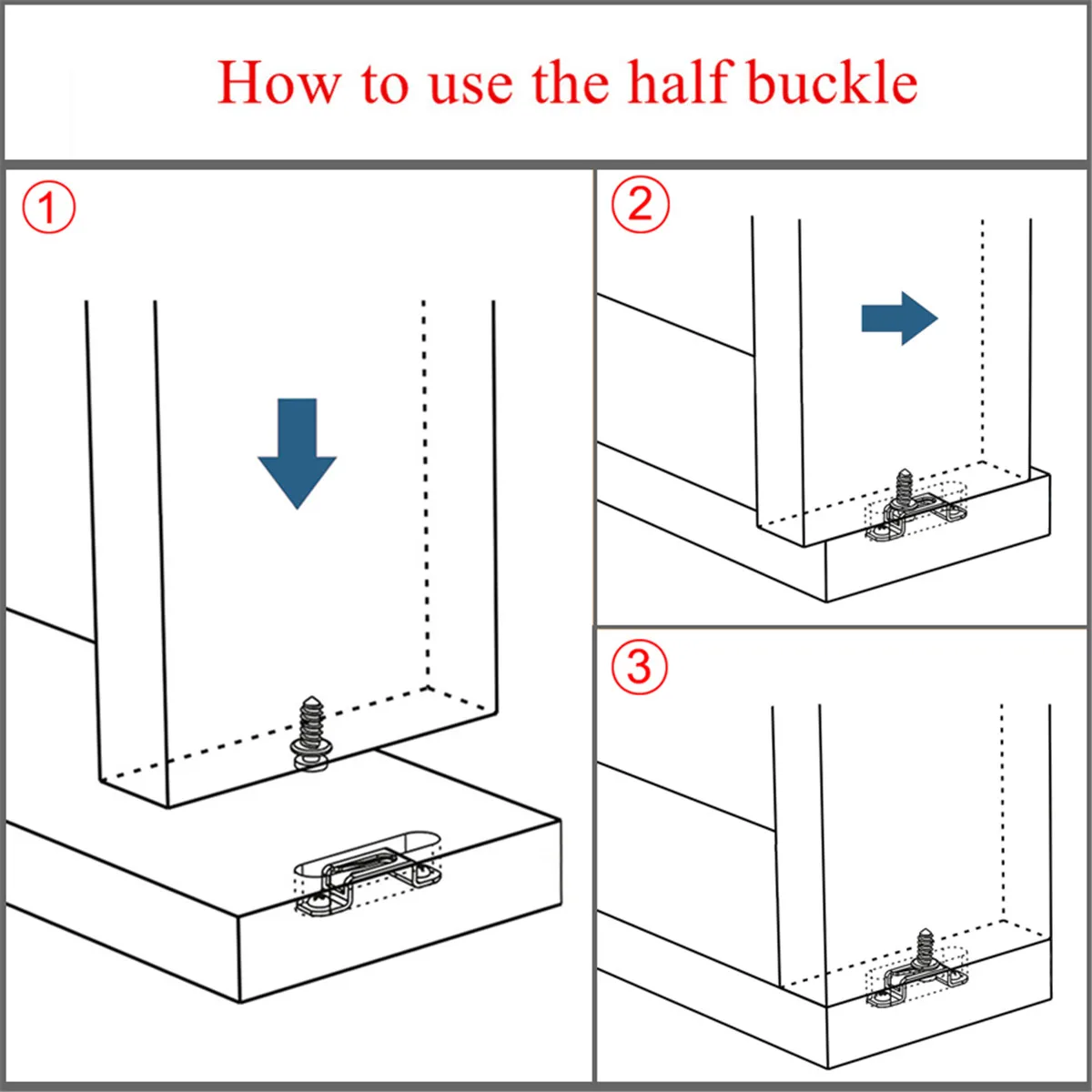 How to use the half buckle

①

②

③