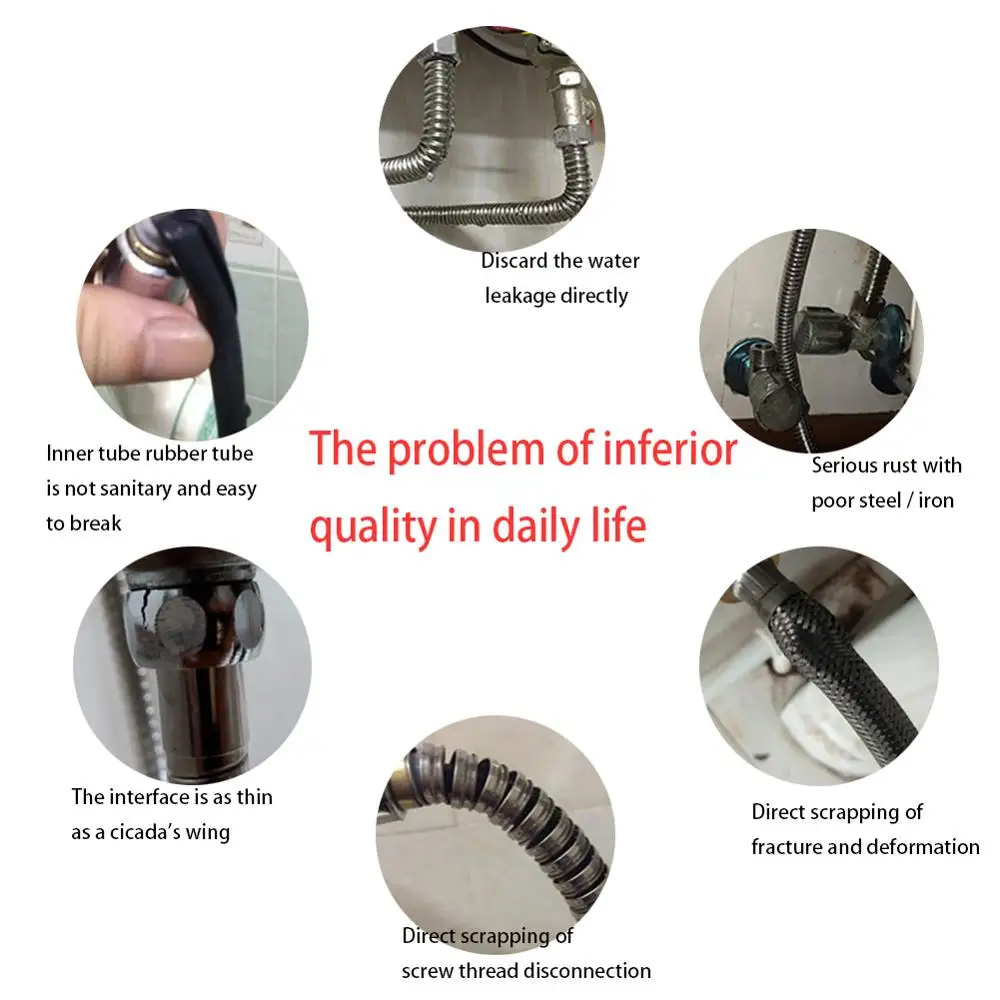 Discard the water leakage directly

Inner tube rubber tube is not sanitary and easy to break

The problem of inferior quality in daily life

Serious rust with poor steel / iron

The interface is as thin as a cicada's wing

Direct scrapping of fracture and deformation

Direct scrapping of screw thread disconnection