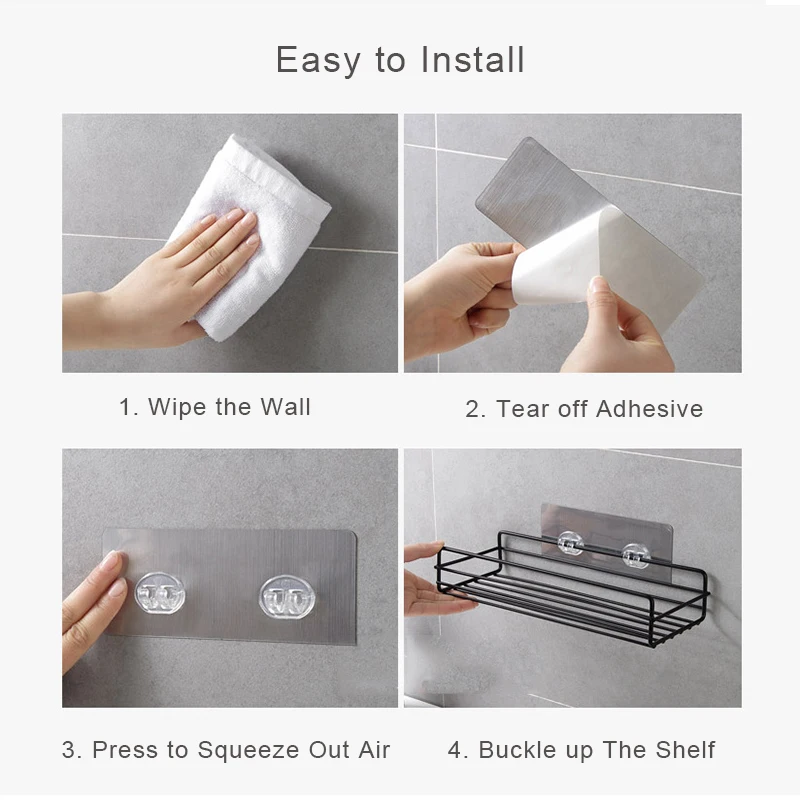 Easy to Install

1. Wipe the Wall

2. Tear off Adhesive

3. Press to Squeeze Out Air

4. Buckle up The Shelf