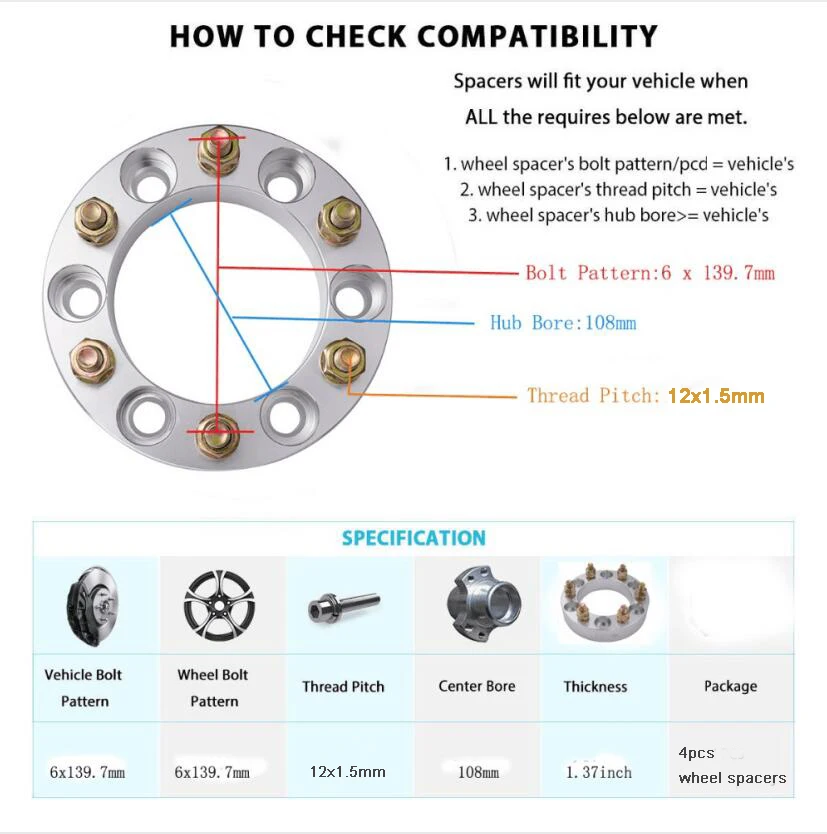 HOW TO CHECK COMPATIBILITY

Spacers will fit your vehicle when ALL the requires below are met.

1. wheel spacer's bolt pattern/pcd = vehicle's
2. wheel spacer's thread pitch = vehicle's
3. wheel spacer's hub bore>= vehicle's

Bolt Pattern:6 x 139.7mm

Hub Bore:108mm

Thread Pitch: 12x1.5mm

SPECIFICATION

| Vehicle Bolt Pattern | Wheel Bolt Pattern | Thread Pitch | Center Bore | Thickness | Package |
|---|---|---|---|---|---|
| 6x139.7mm | 6x139.7mm | 12x1.5mm | 108mm | 1.37inch | 4pcs wheel spacers |