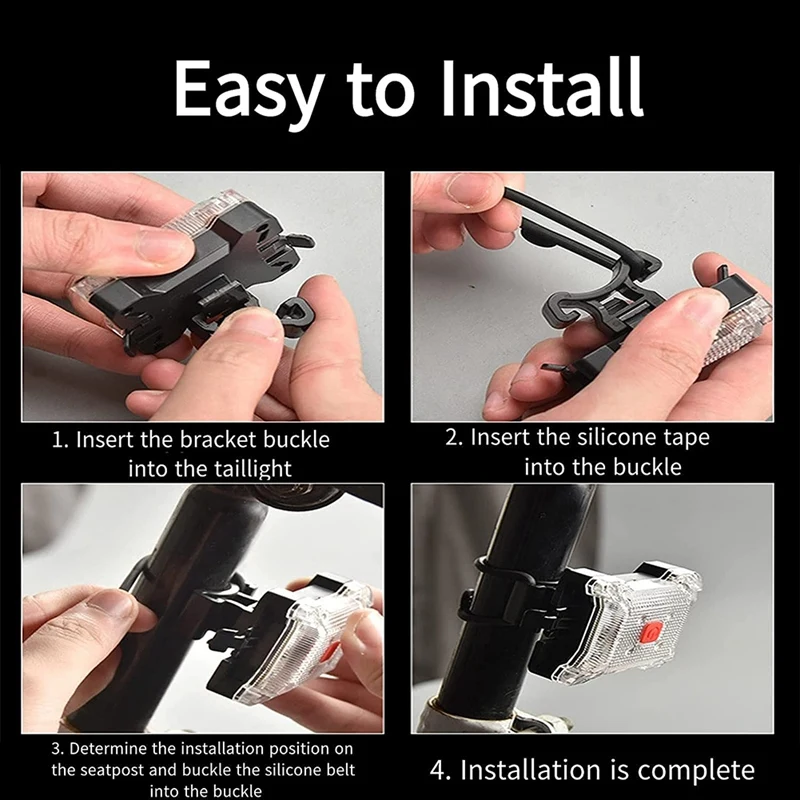 Easy to Install

1. Insert the bracket buckle into the taillight

2. Insert the silicone tape into the buckle

3. Determine the installation position on the seatpost and buckle the silicone belt into the buckle

4. Installation is complete