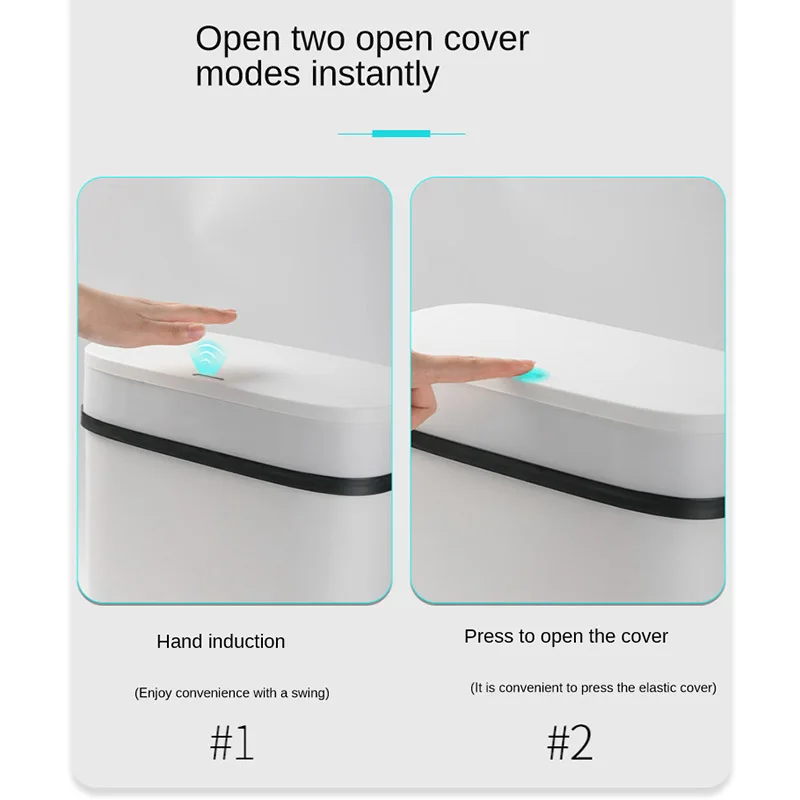 Open two open cover modes instantly

Hand induction

(Enjoy convenience with a swing)

#1

Press to open the cover

(It is convenient to press the elastic cover)

#2