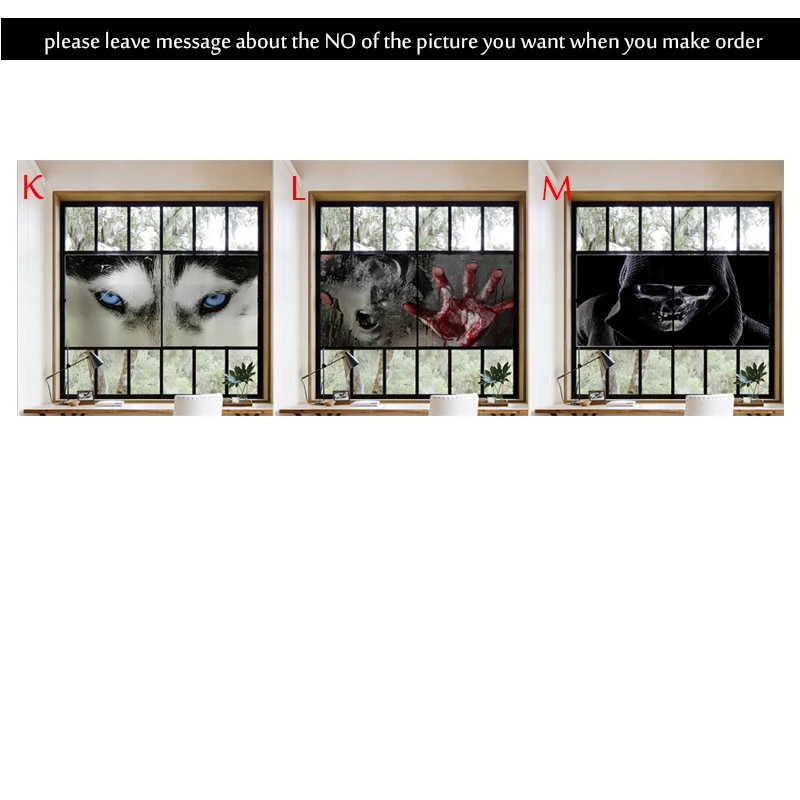 please leave message about the NO of the picture you want when you make order

K

L

M