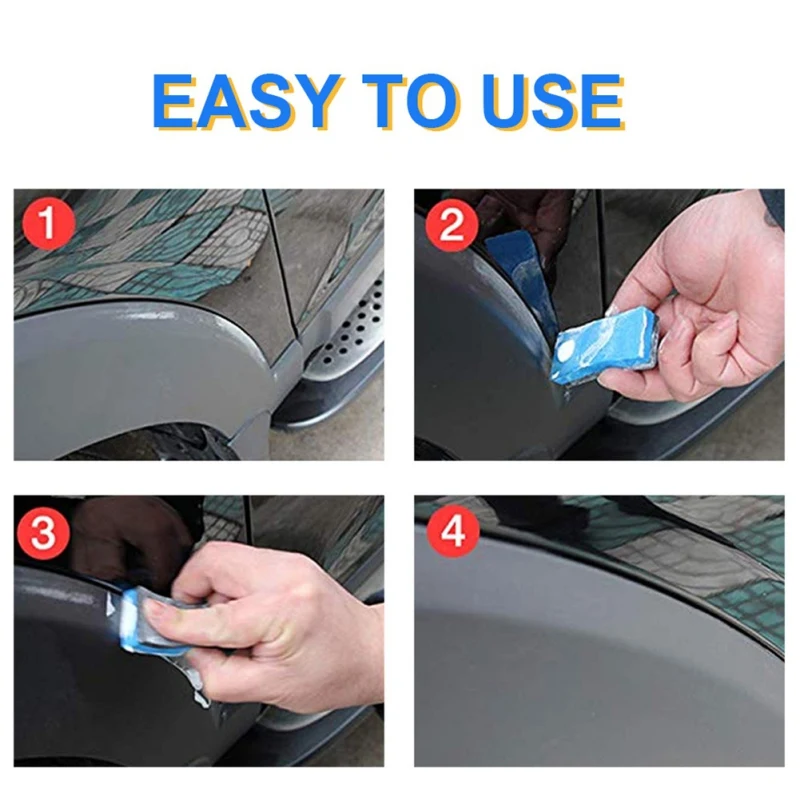 EASY TO USE

1

2

3

4